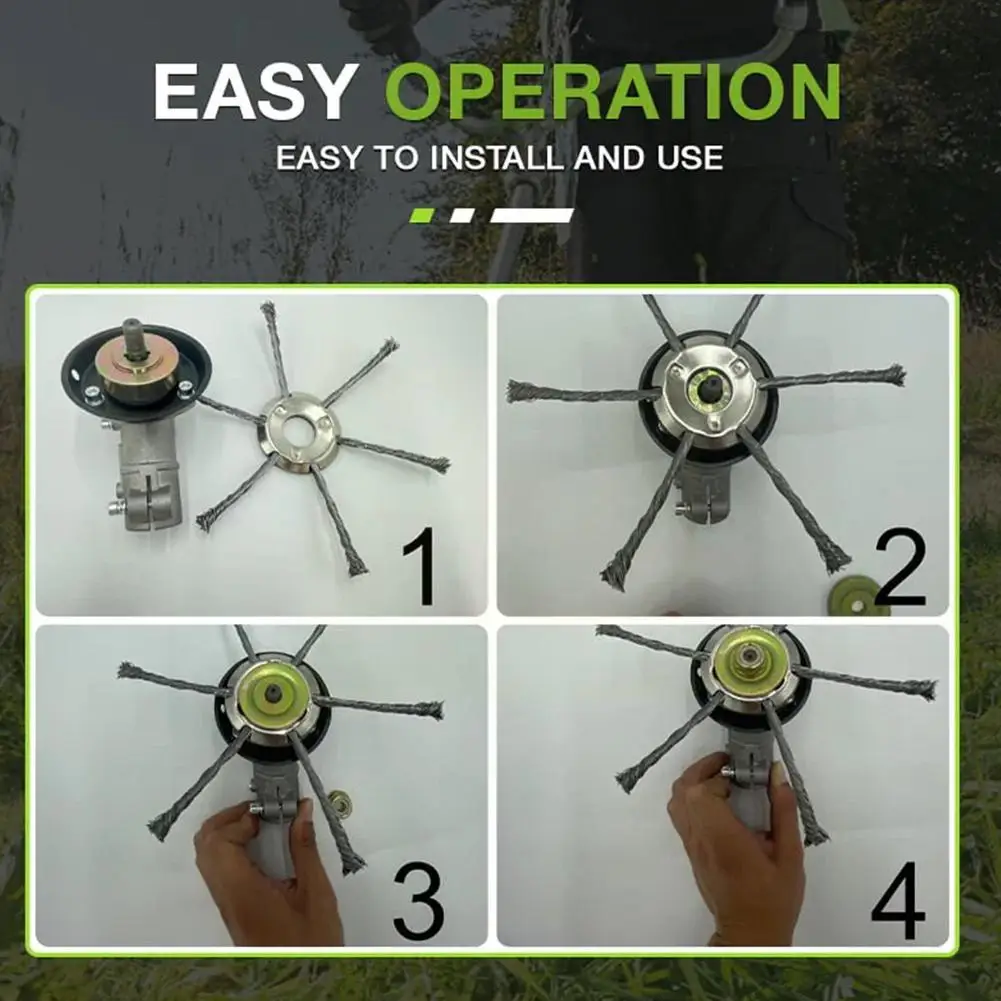 EASY OPERATION

EASY TO INSTALL AND USE

1

2

3

4