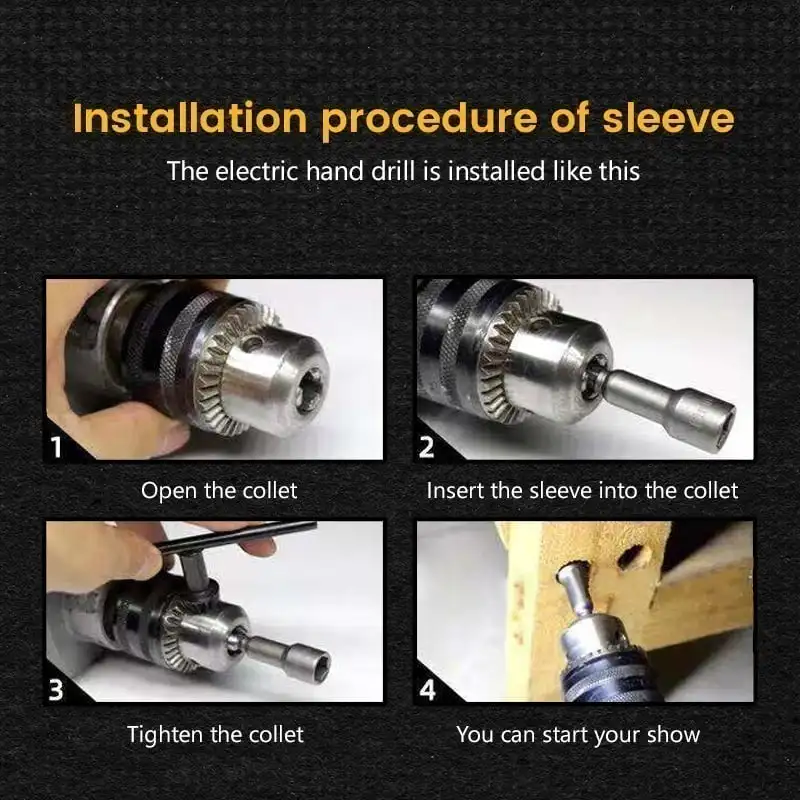 Installation procedure of sleeve
The electric hand drill is installed like this

1
Open the collet

2
Insert the sleeve into the collet

3
Tighten the collet

4
You can start your show