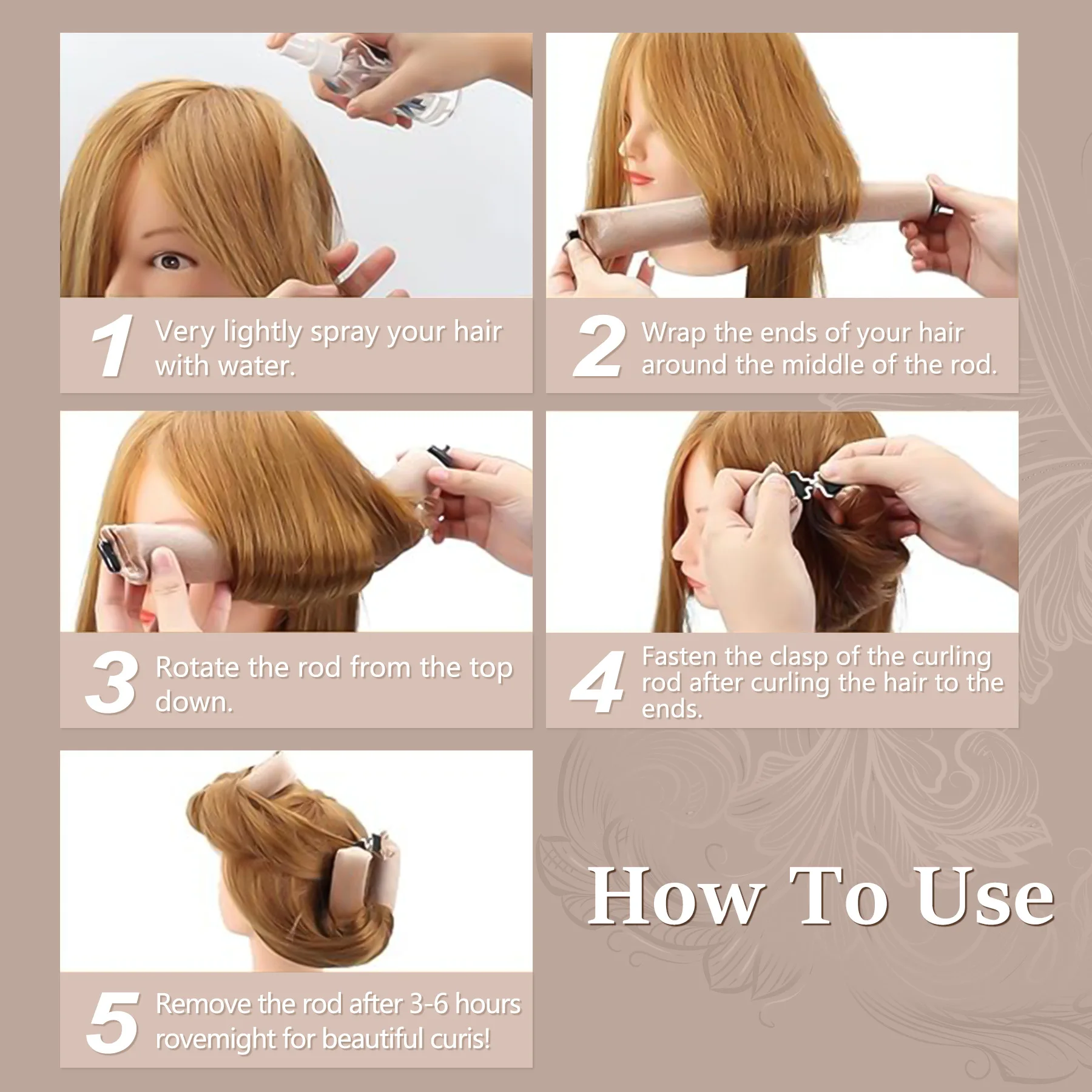 1 Very lightly spray your hair with water.

2 Wrap the ends of your hair around the middle of the rod.

3 Rotate the rod from the top down.

4 Fasten the clasp of the curling rod after curling the hair to the ends.

5 Remove the rod after 3-6 hours rovemight for beautiful curis!

How To Use