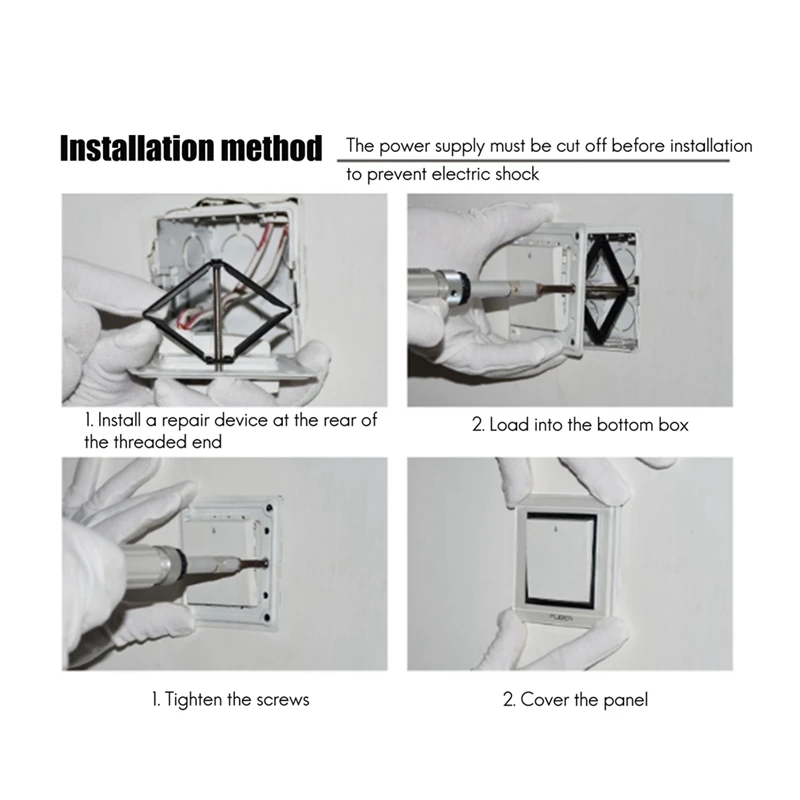 Installation method

The power supply must be cut off before installation to prevent electric shock

1. Install a repair device at the rear of the threaded end

2. Load into the bottom box

1. Tighten the screws

2. Cover the panel