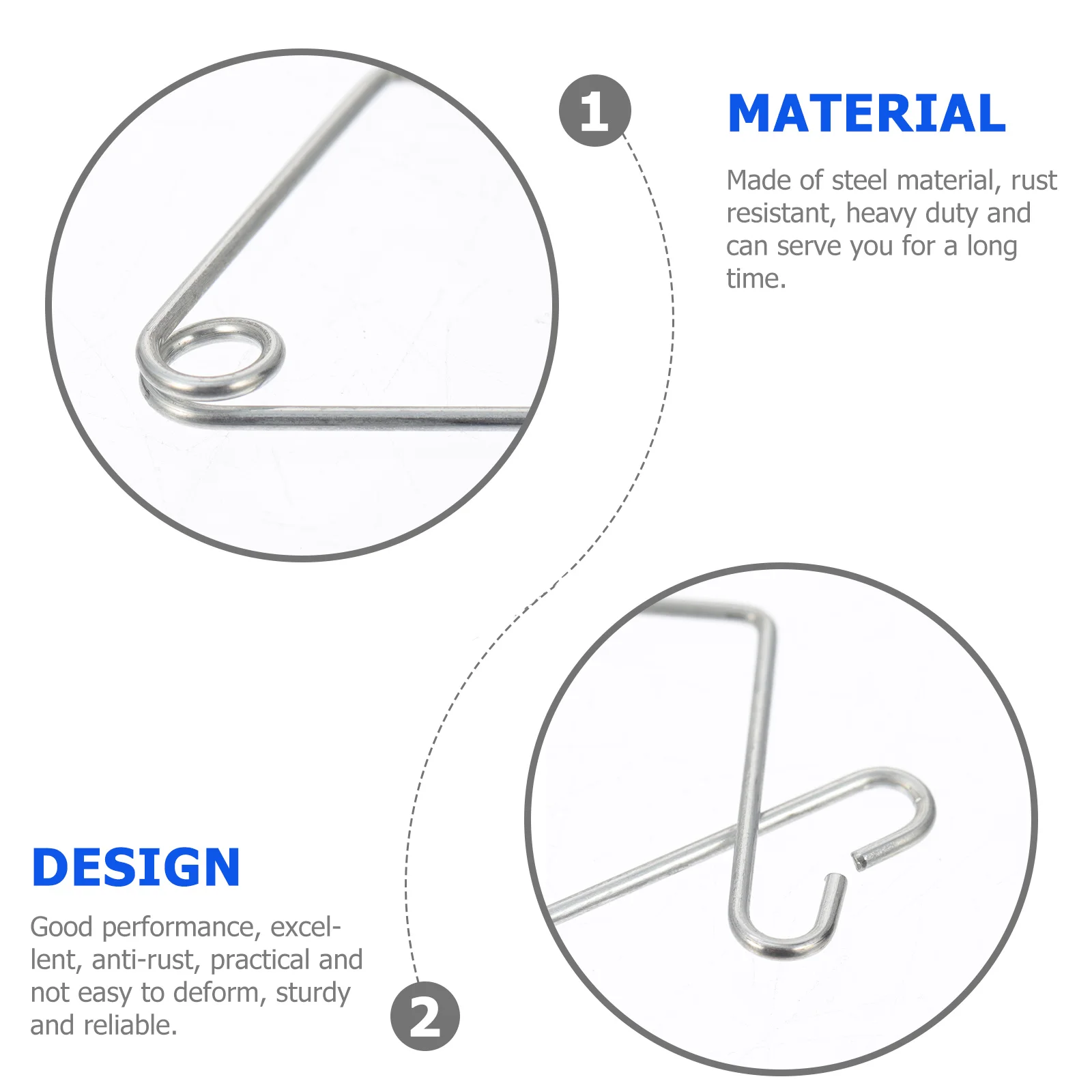 1

MATERIAL

Made of steel material, rust resistant, heavy duty and can serve you for a long time.

DESIGN

Good performance, excellent, anti-rust, practical and not easy to deform, sturdy and reliable.

2