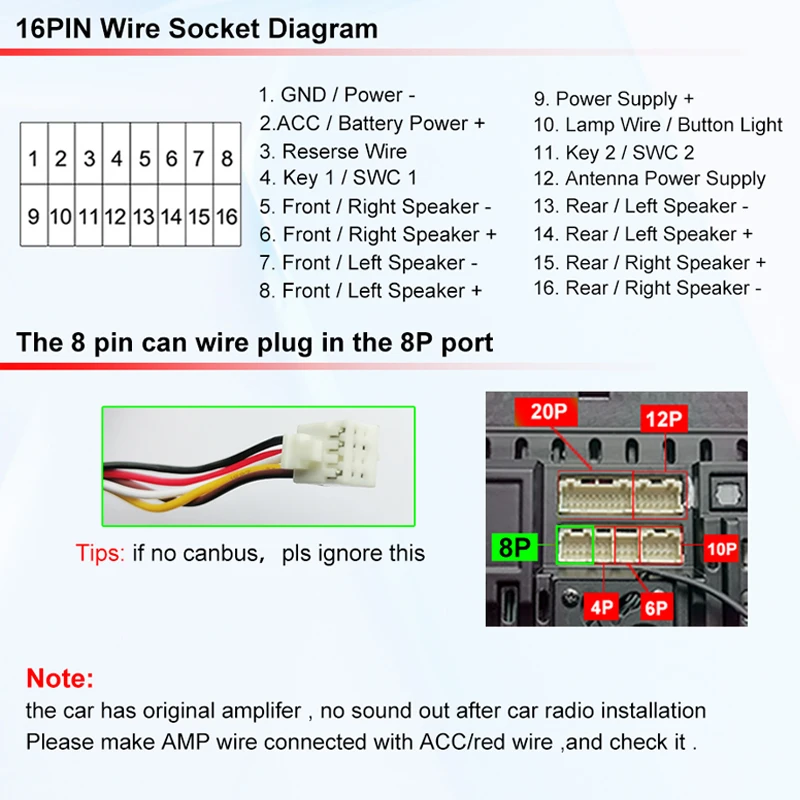 16PIN Wire Socket Diagram

| 1 | 2 | 3 | 4 | 5 | 6 | 7 | 8 |
|---|---|---|---|---|---|---|---|
| 9 | 10 | 11 | 12 | 13 | 14 | 15 | 16 |

1. GND / Power -
2.ACC / Battery Power +
3. Reserse Wire
4. Key 1 / SWC 1
5. Front / Right Speaker -
6. Front / Right Speaker +
7. Front / Left Speaker -
8. Front / Left Speaker +

9. Power Supply +
10. Lamp Wire / Button Light
11. Key 2 / SWC 2
12. Antenna Power Supply
13. Rear / Left Speaker -
14. Rear / Left Speaker +
15. Rear / Right Speaker +
16. Rear / Right Speaker -

The 8 pin can wire plug in the 8P port

Tips: if no canbus, pls ignore this

20P
12P
8P
10P
4P
6P

Note:
the car has original amplifer , no sound out after car radio installation
Please make AMP wire connected with ACC/red wire ,and check it .