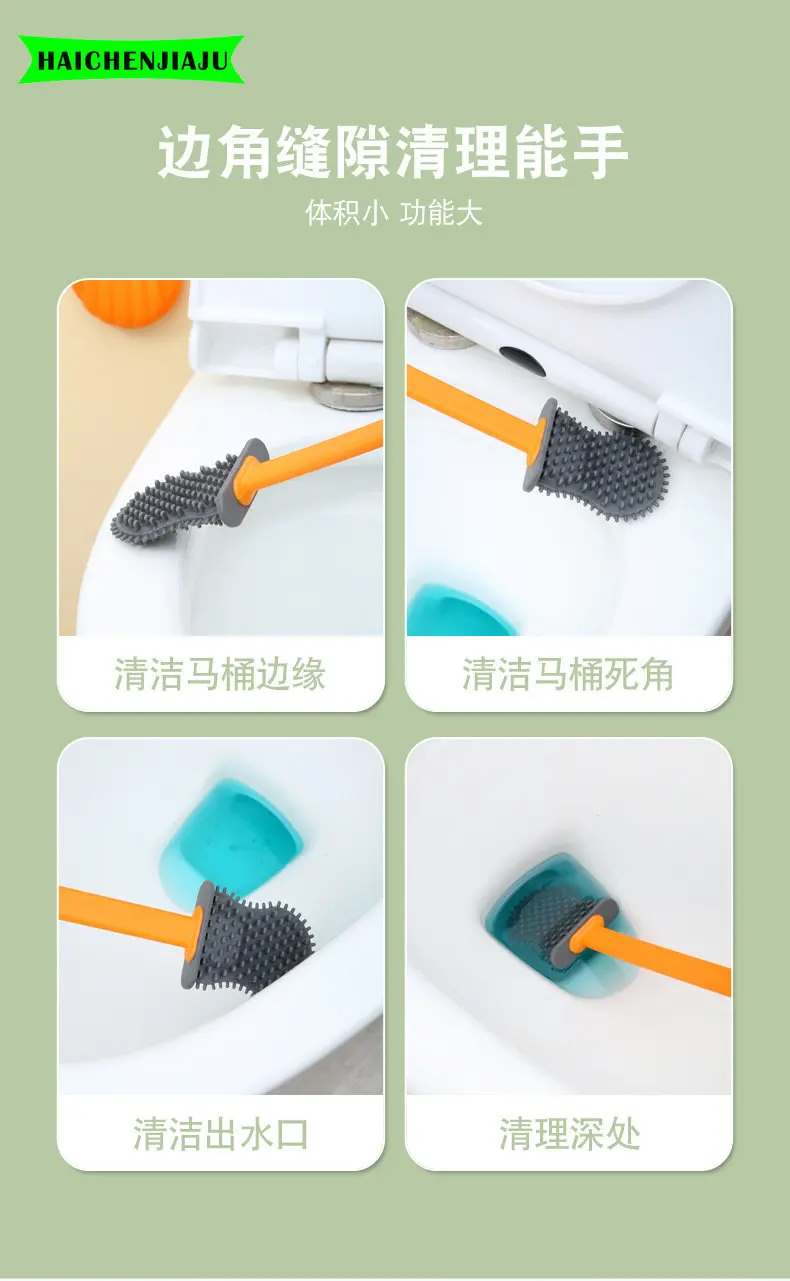 HAICHENJIAJU

边角缝隙清理能手

体积小 功能大

清洁马桶边缘

清洁马桶死角

清洁出水口

清理深处