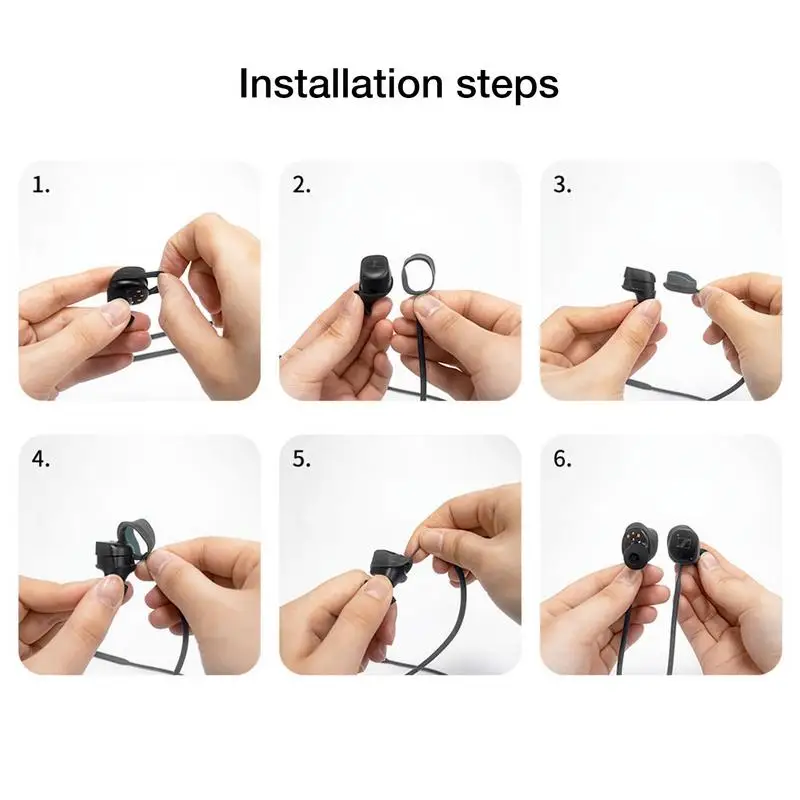 Installation steps

1.

2.

3.

4.

5.

6.