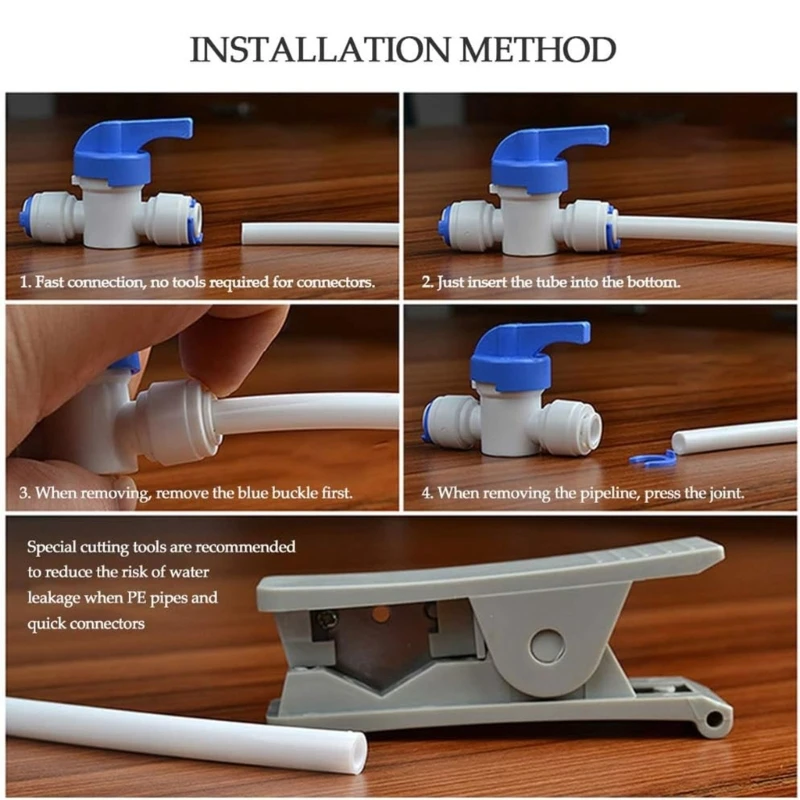 INSTALLATION METHOD

1. Fast connection, no tools required for connectors.

2. Just insert the tube into the bottom.

3. When removing, remove the blue buckle first.

4. When removing the pipeline, press the joint.

Special cutting tools are recommended to reduce the risk of water leakage when PE pipes and quick connectors