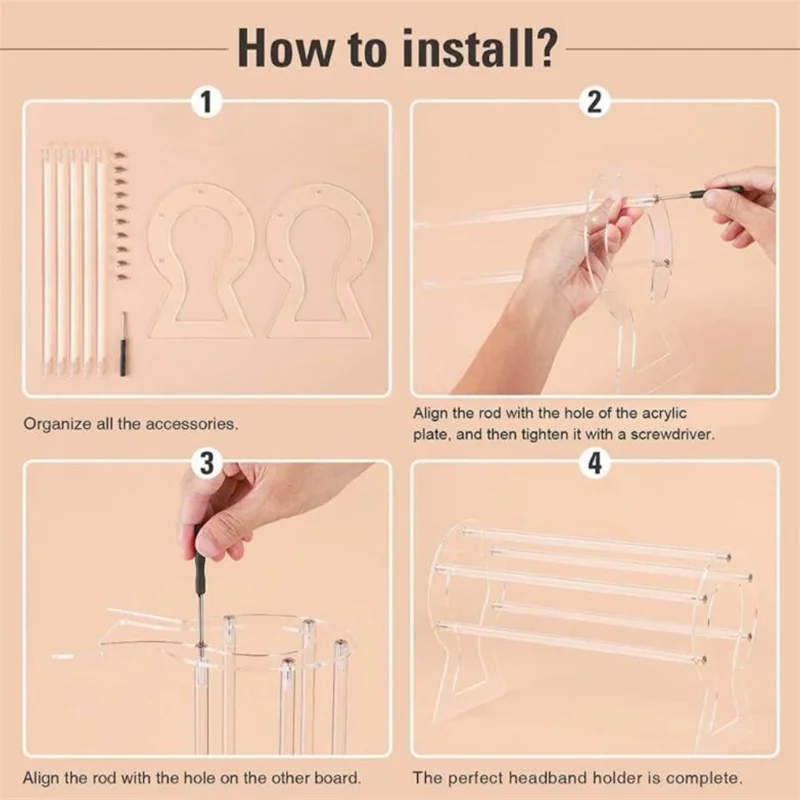 How to install?

1

Organize all the accessories.

2

Align the rod with the hole of the acrylic plate, and then tighten it with a screwdriver.

3

Align the rod with the hole on the other board.

4

The perfect headband holder is complete.