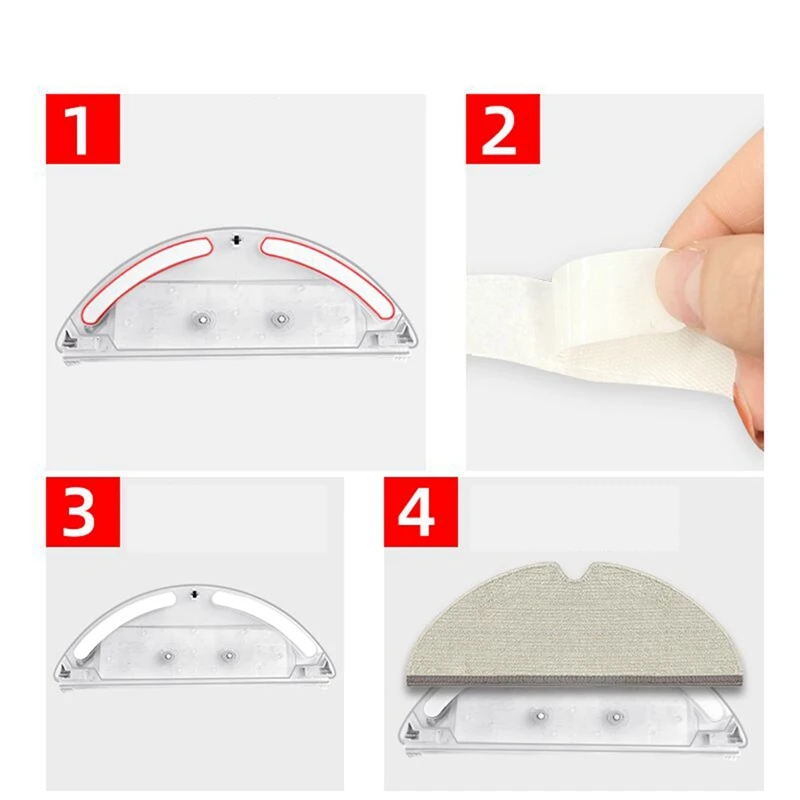 1
2
3
4