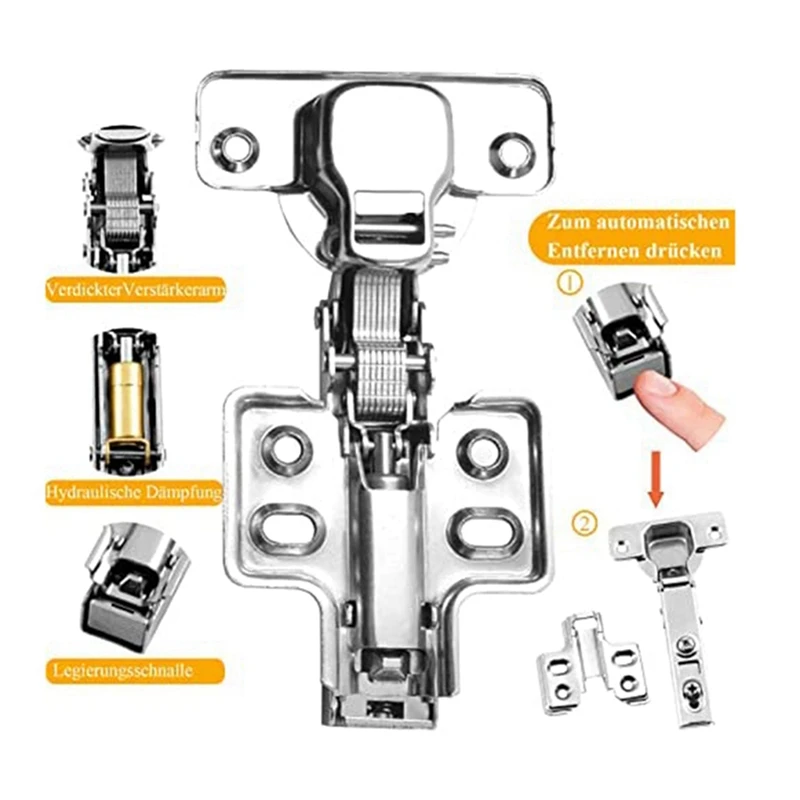 VerdickterVerstärkerarm

Hydraulische Dämpfung

Legierungsschnalle

Zum automatischen Entfernen drücken

①

②