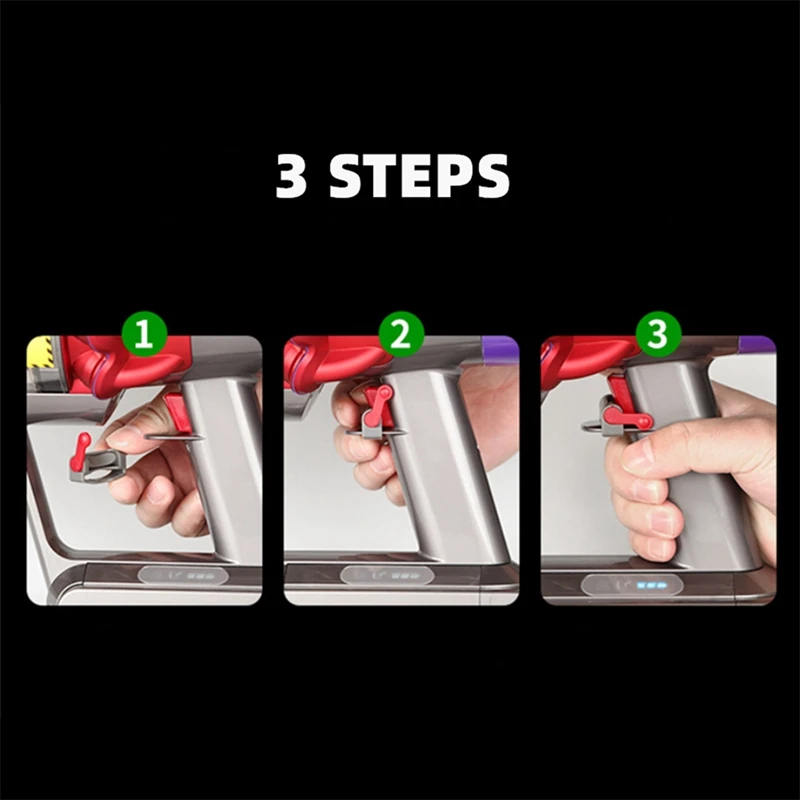 3 STEPS

1

2

3