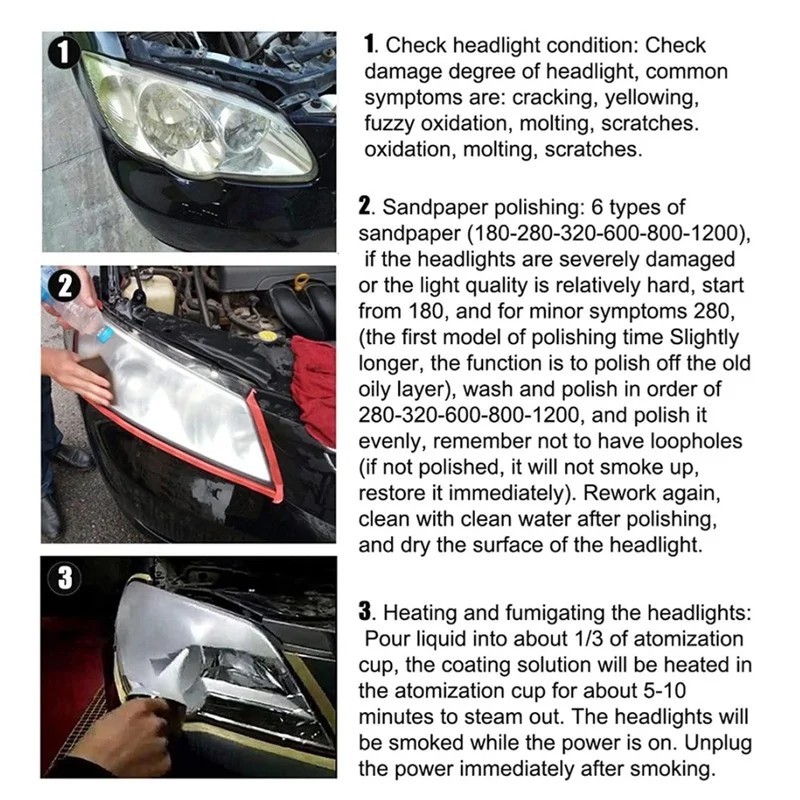 1

1. Check headlight condition: Check damage degree of headlight, common symptoms are: cracking, yellowing, fuzzy oxidation, molting, scratches. oxidation, molting, scratches.

2

2. Sandpaper polishing: 6 types of sandpaper (180-280-320-600-800-1200), if the headlights are severely damaged or the light quality is relatively hard, start from 180, and for minor symptoms 280, (the first model of polishing time Slightly longer, the function is to polish off the old oily layer), wash and polish in order of 280-320-600-800-1200, and polish it evenly, remember not to have loopholes (if not polished, it will not smoke up, restore it immediately). Rework again, clean with clean water after polishing, and dry the surface of the headlight.

3

3. Heating and fumigating the headlights: Pour liquid into about 1/3 of atomization cup, the coating solution will be heated in the atomization cup for about 5-10 minutes to steam out. The headlights will be smoked while the power is on. Unplug the power immediately after smoking.