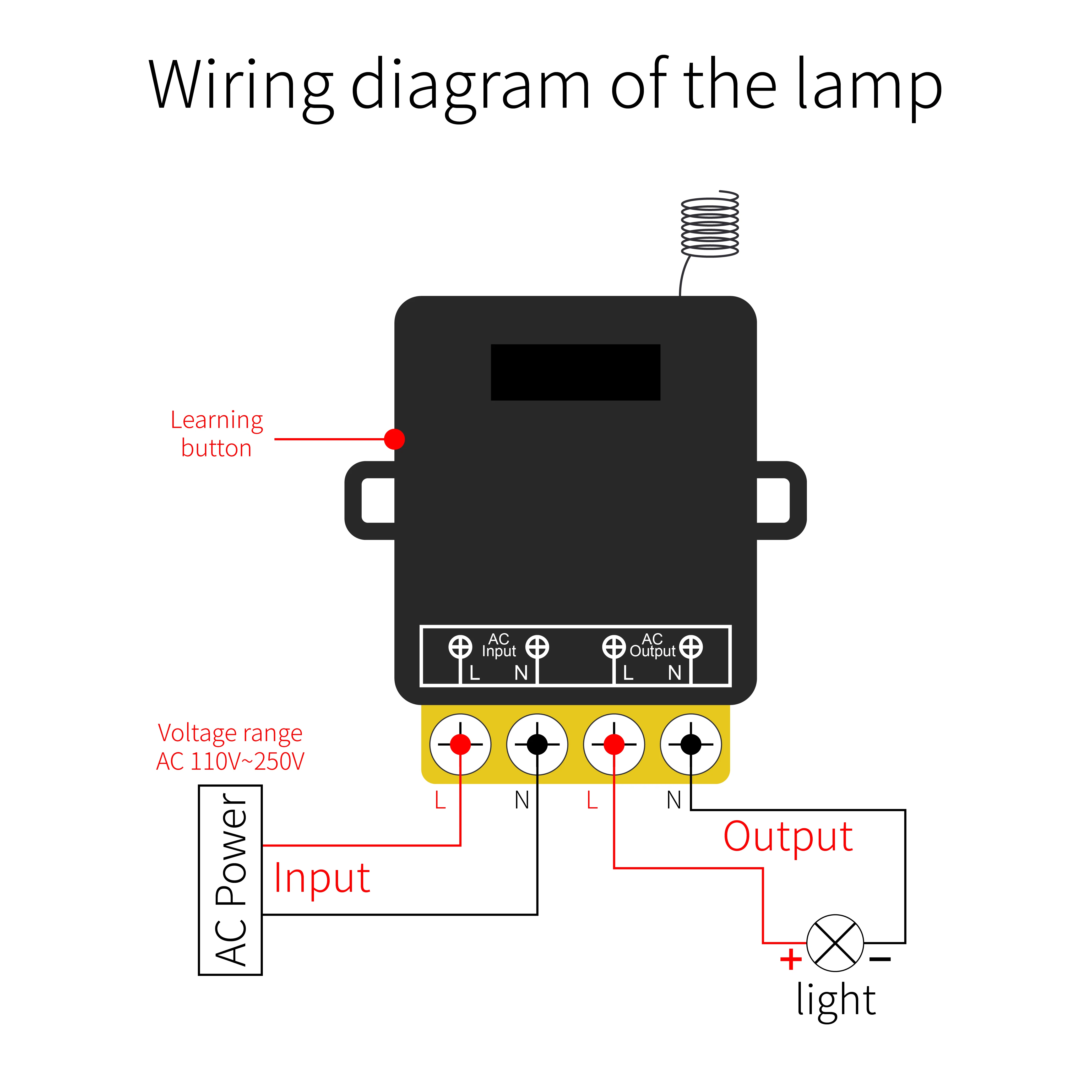 Wiring diagram of the lamp

Learning button

AC Input
L N

AC Output
L N

Voltage range
AC 110V~250V

L N L N

AC Power

Input

Output

+ −

light