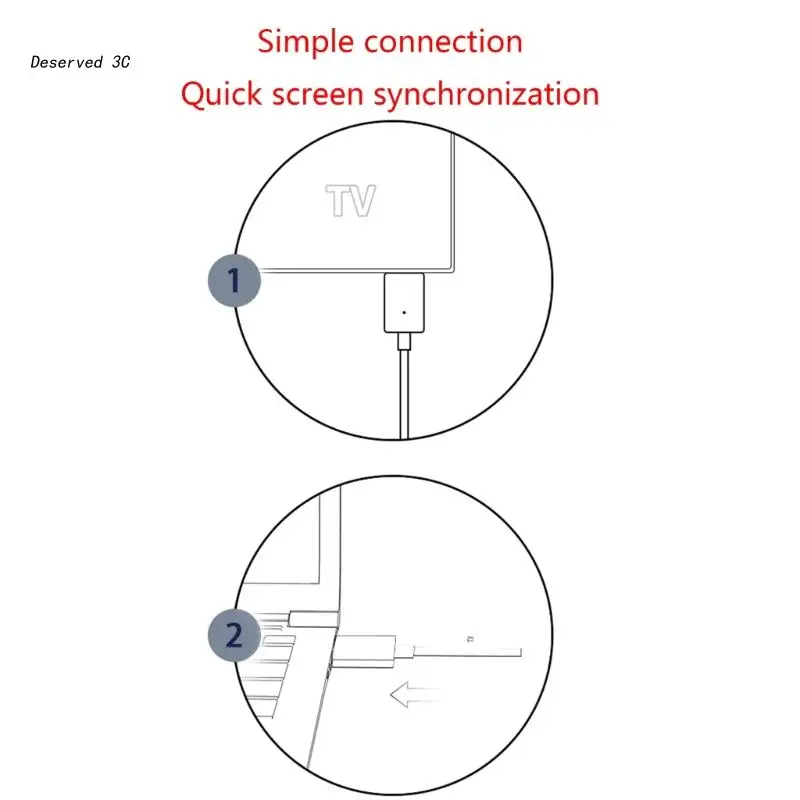 Deserved 3C

Simple connection
Quick screen synchronization

TV

1

2