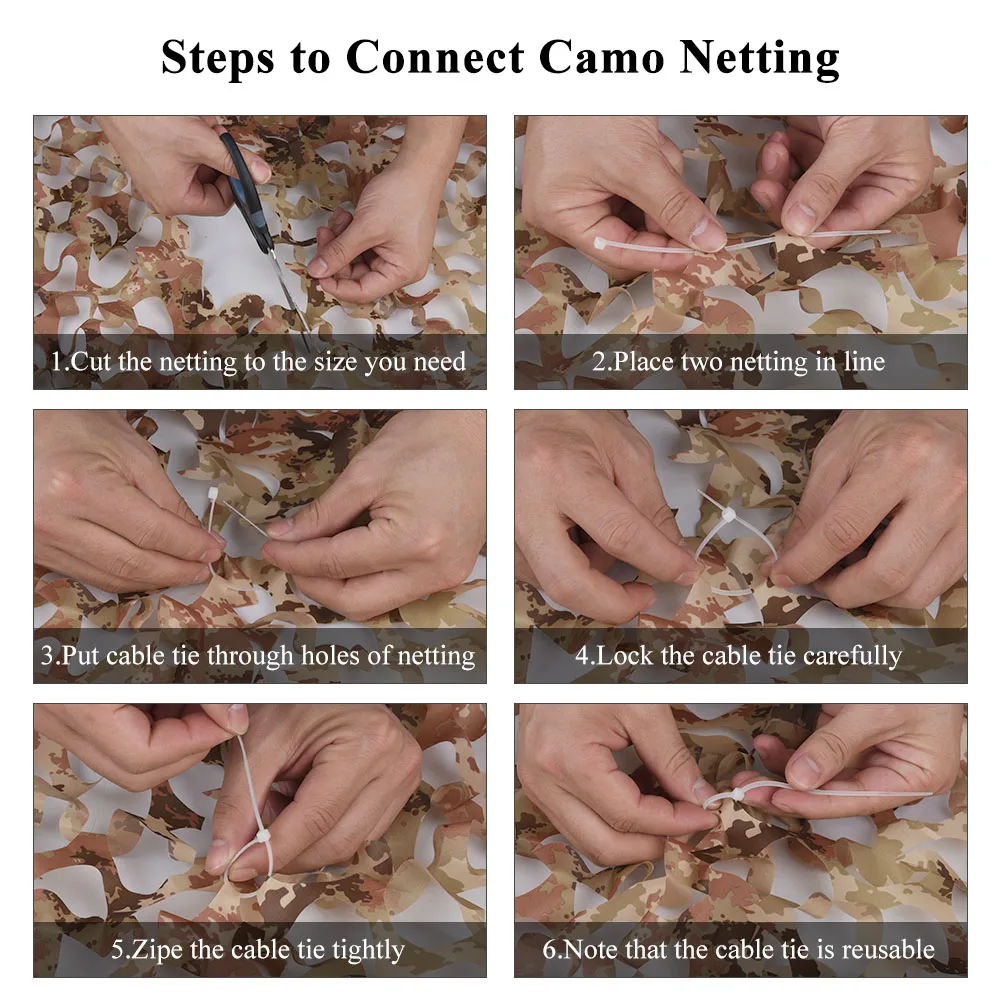 Steps to Connect Camo Netting

1.Cut the netting to the size you need

2.Place two netting in line

3.Put cable tie through holes of netting

4.Lock the cable tie carefully

5.Zipe the cable tie tightly

6.Note that the cable tie is reusable