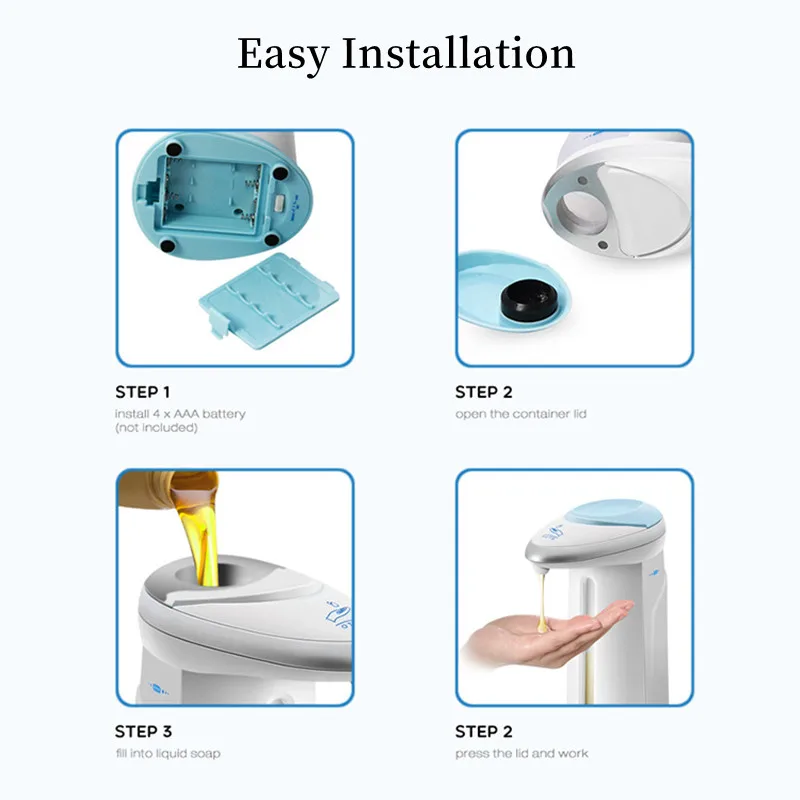 Easy Installation

STEP 1
install 4 x AAA battery (not included)

STEP 2
open the container lid

STEP 3
fill into liquid soap

STEP 2
press the lid and work