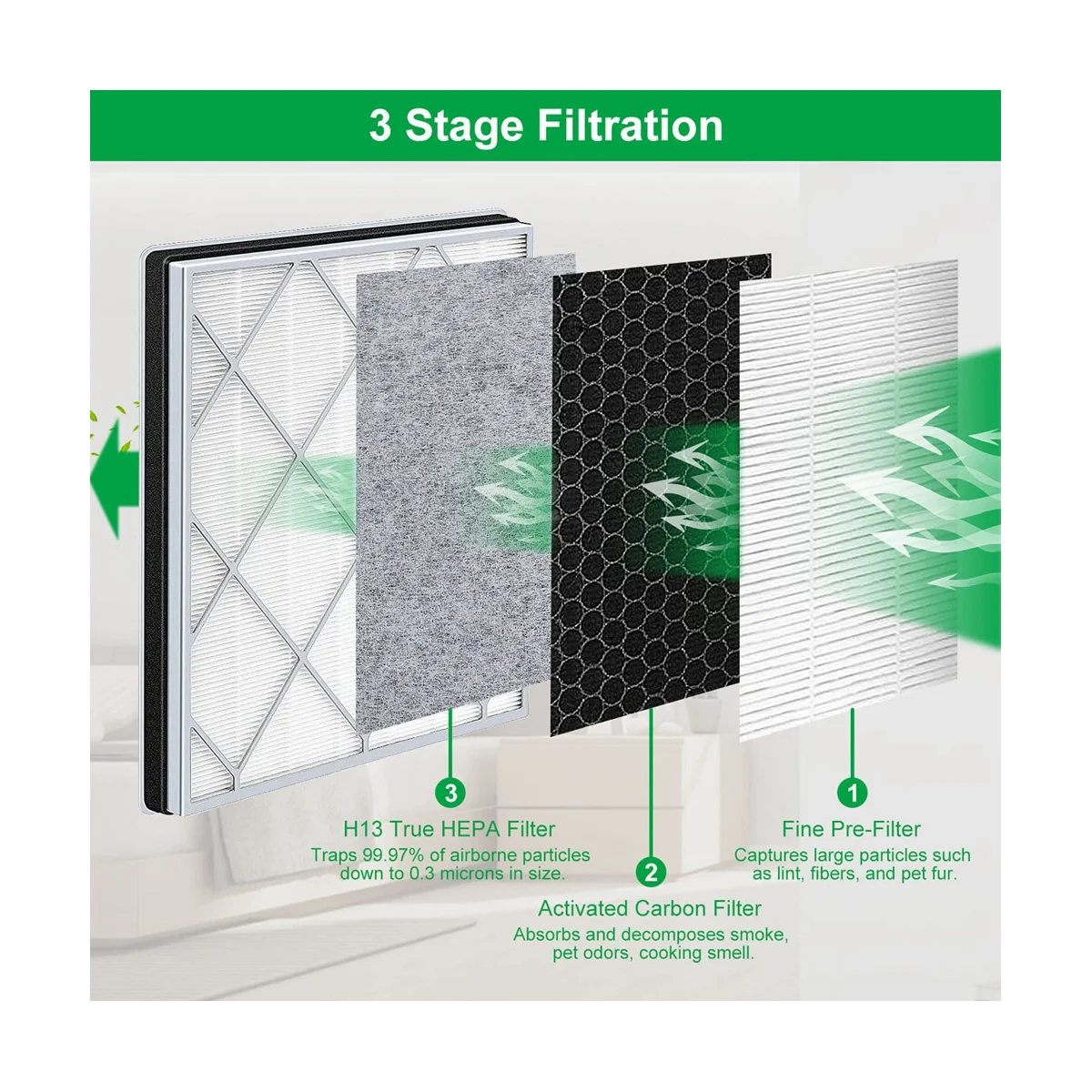 3 Stage Filtration

3
H13 True HEPA Filter
Traps 99.97% of airborne particles down to 0.3 microns in size.

2
Activated Carbon Filter
Absorbs and decomposes smoke, pet odors, cooking smell.

1
Fine Pre-Filter
Captures large particles such as lint, fibers, and pet fur.