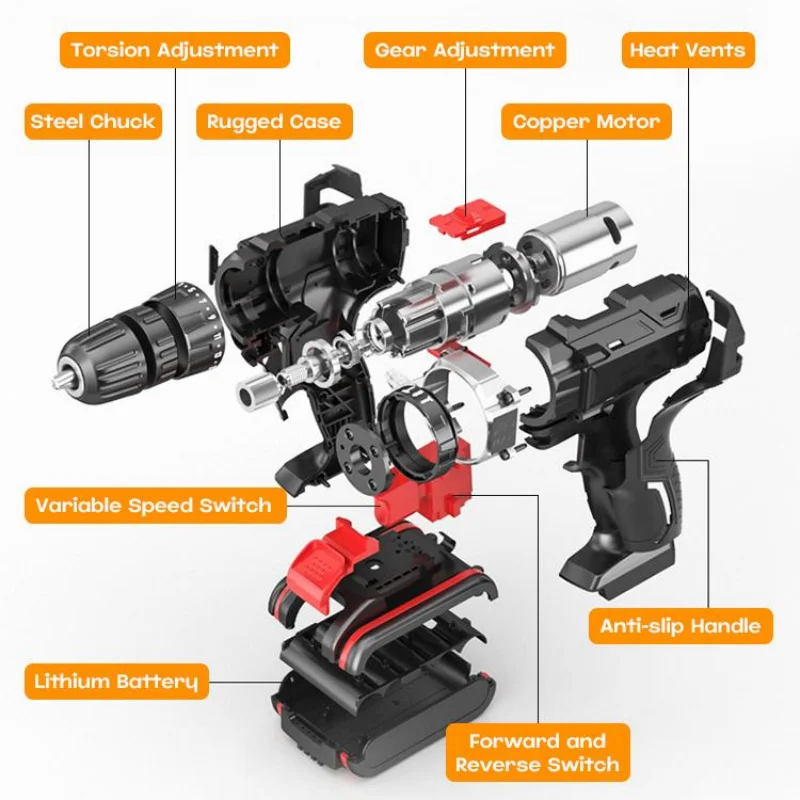 Torsion Adjustment

Gear Adjustment

Heat Vents

Steel Chuck

Rugged Case

Copper Motor

Variable Speed Switch

Anti-slip Handle

Lithium Battery

Forward and Reverse Switch