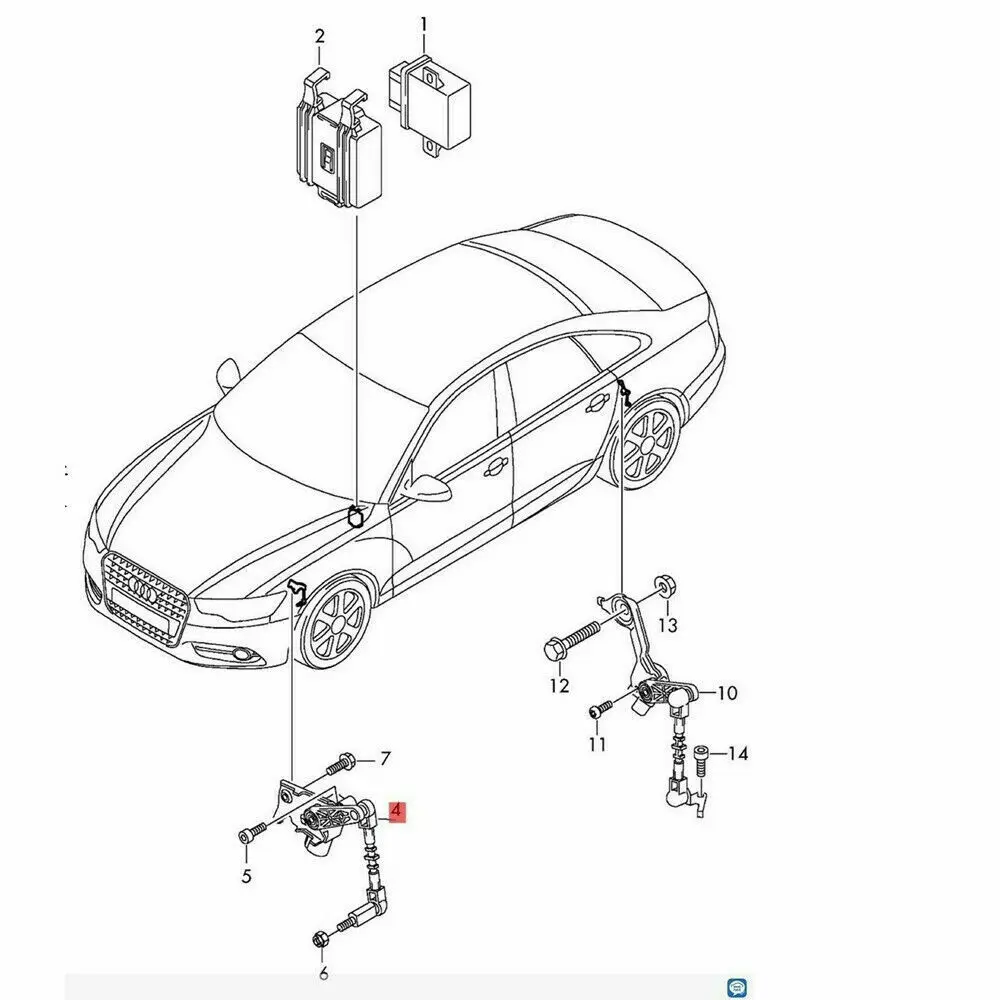 2
1
13
12
10
11
14
7
4
5
6