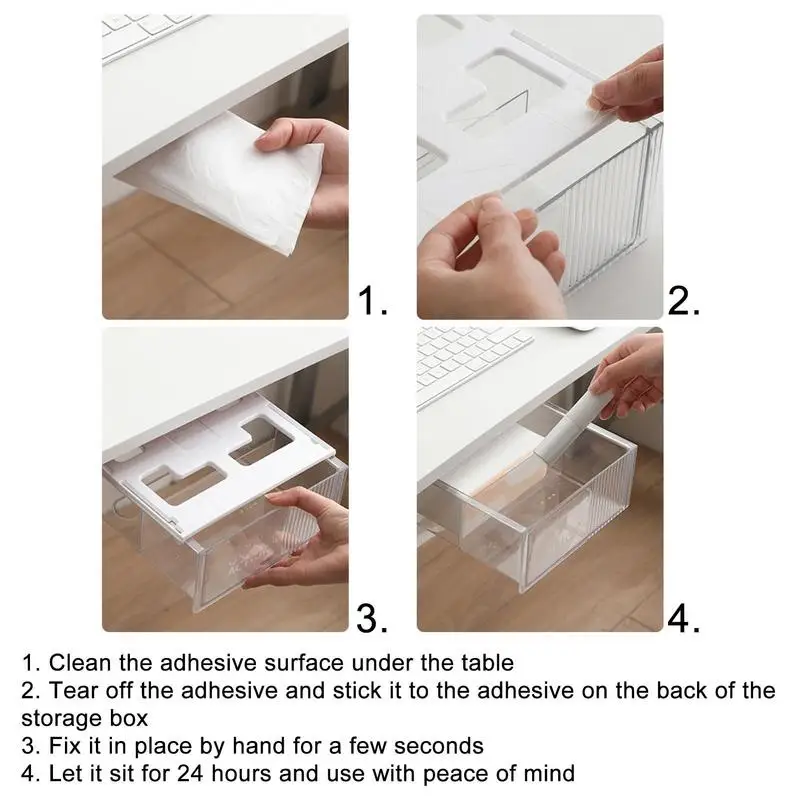 1.

2.

3.

4.

1. Clean the adhesive surface under the table
2. Tear off the adhesive and stick it to the adhesive on the back of the storage box
3. Fix it in place by hand for a few seconds
4. Let it sit for 24 hours and use with peace of mind