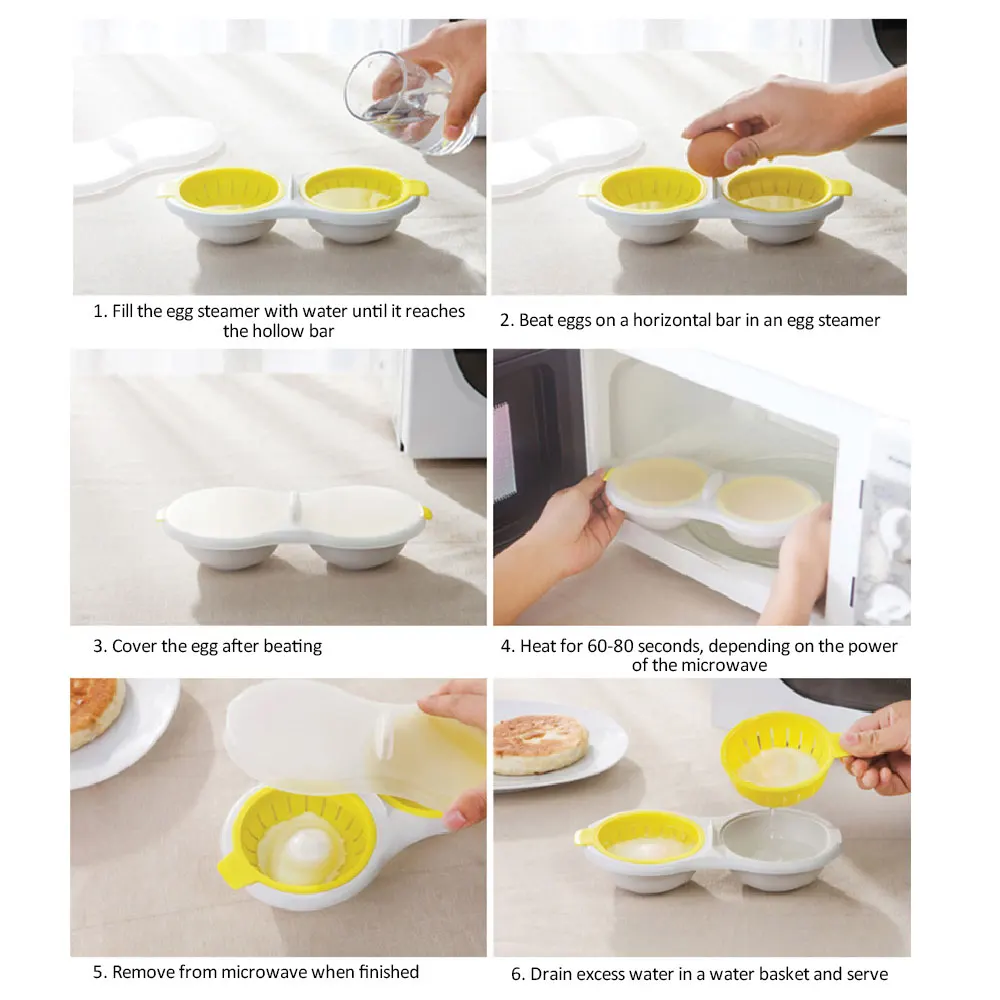 1. Fill the egg steamer with water until it reaches the hollow bar

2. Beat eggs on a horizontal bar in an egg steamer

3. Cover the egg after beating

4. Heat for 60-80 seconds, depending on the power of the microwave

5. Remove from microwave when finished

6. Drain excess water in a water basket and serve