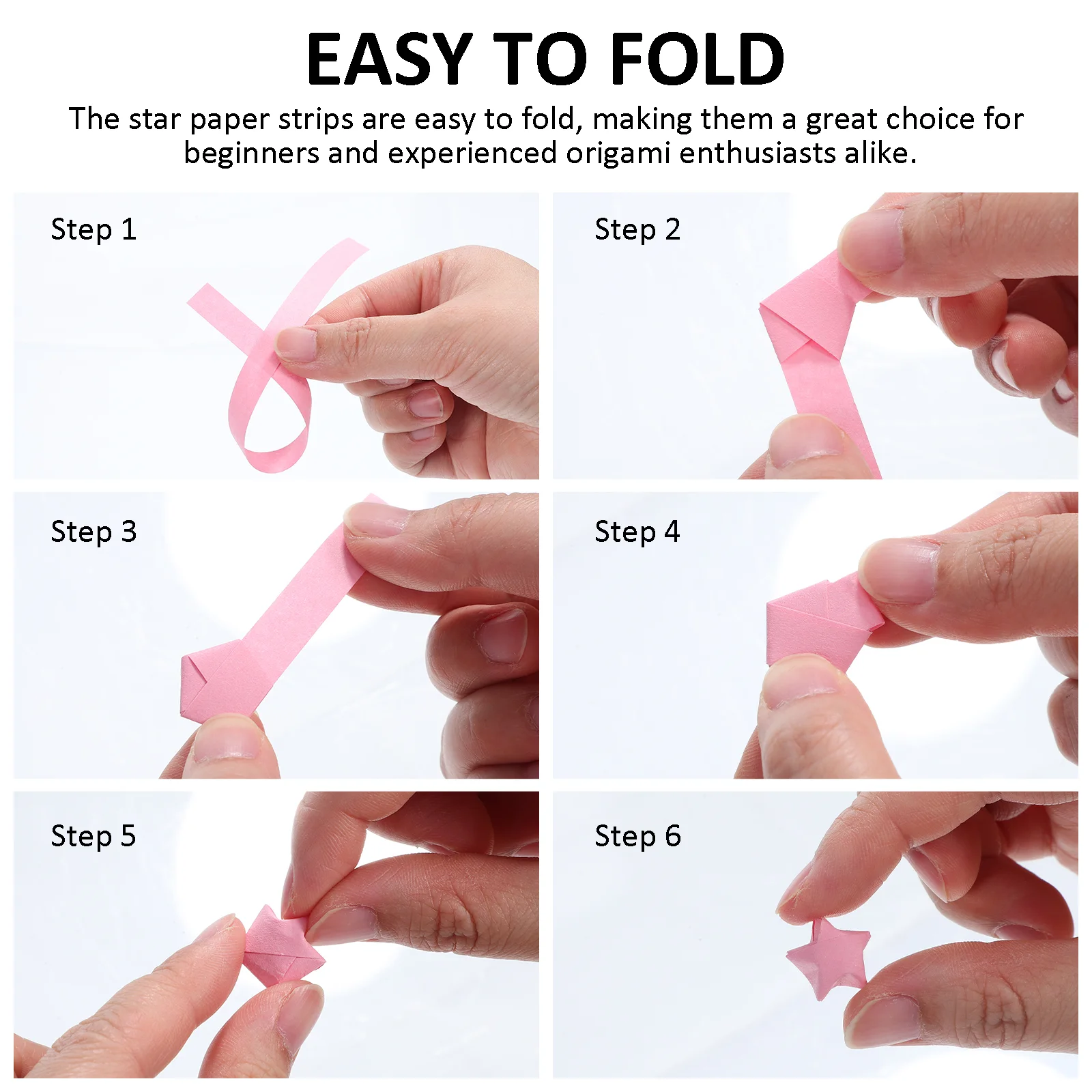 EASY TO FOLD

The star paper strips are easy to fold, making them a great choice for beginners and experienced origami enthusiasts alike.

Step 1

Step 2

Step 3

Step 4

Step 5

Step 6