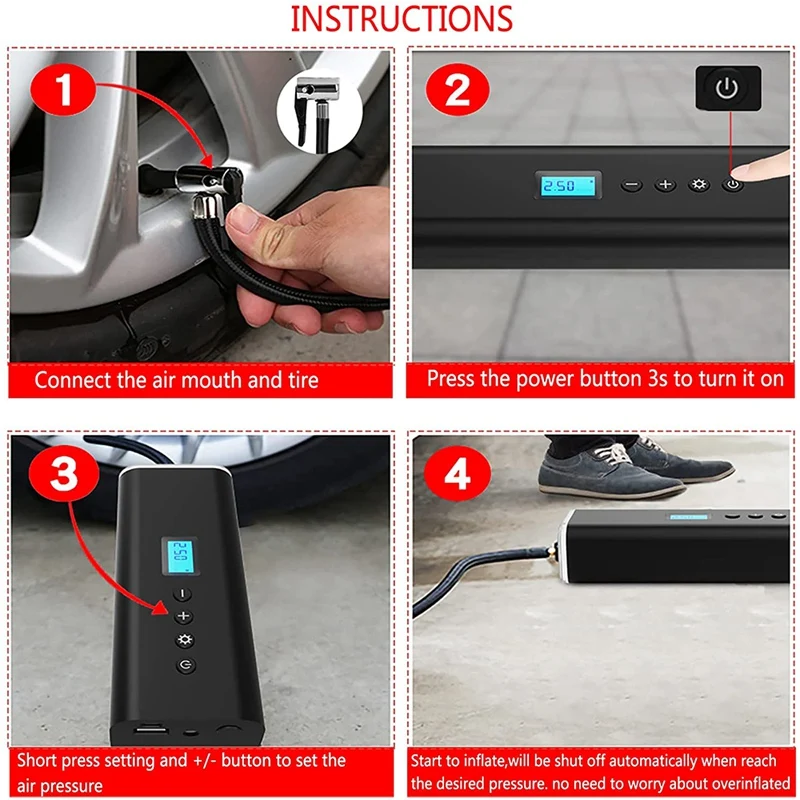 INSTRUCTIONS

1

Connect the air mouth and tire

2

2.50

Press the power button 3s to turn it on

3

2.50

Short press setting and +/- button to set the air pressure

4

Start to inflate,will be shut off automatically when reach the desired pressure. no need to worry about overinflated