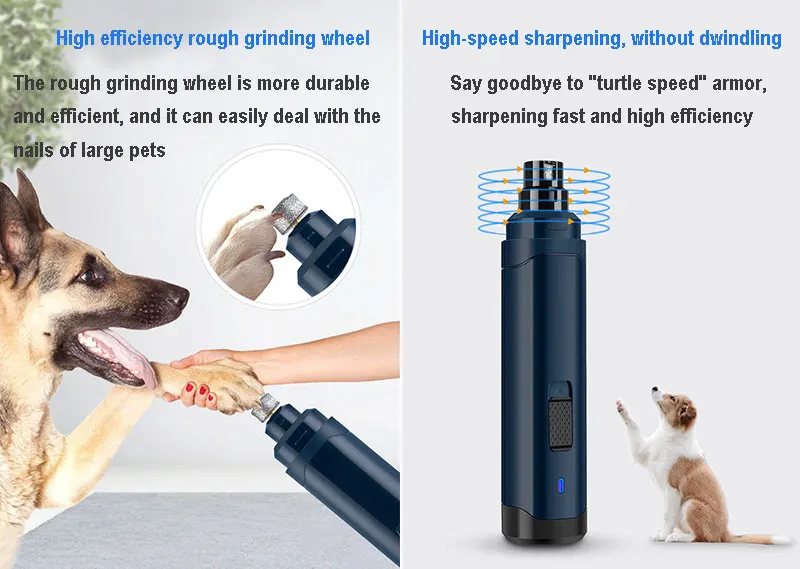 High efficiency rough grinding wheel

The rough grinding wheel is more durable and efficient, and it can easily deal with the nails of large pets

High-speed sharpening, without dwindling

Say goodbye to "turtle speed" armor, sharpening fast and high efficiency