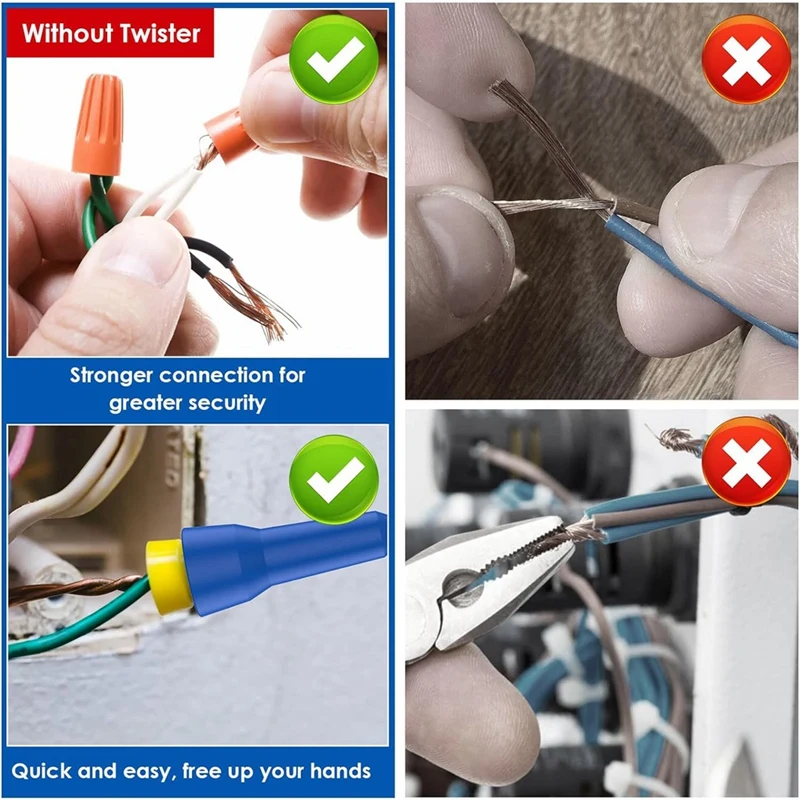 Without Twister

Stronger connection for greater security

Quick and easy, free up your hands