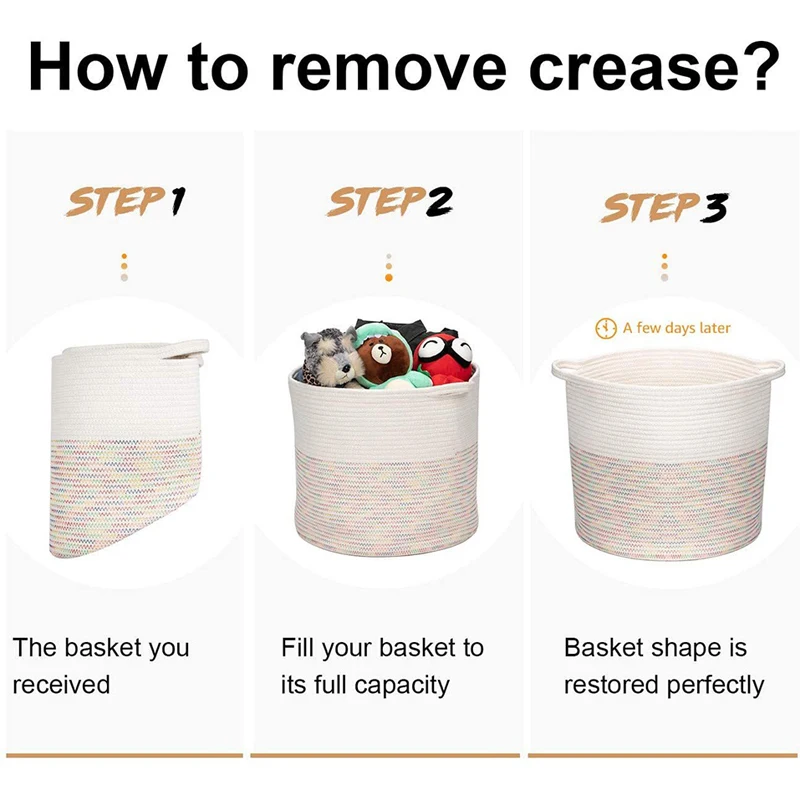 How to remove crease?

STEP 1

The basket you received

STEP 2

Fill your basket to its full capacity

STEP 3

A few days later

Basket shape is restored perfectly