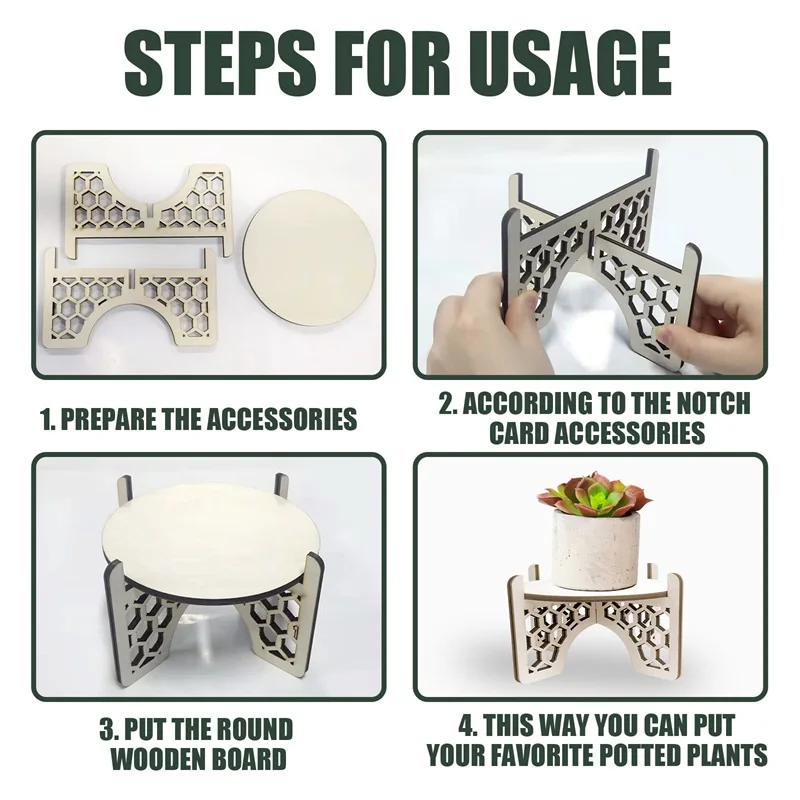 STEPS FOR USAGE

1. PREPARE THE ACCESSORIES

2. ACCORDING TO THE NOTCH CARD ACCESSORIES

3. PUT THE ROUND WOODEN BOARD

4. THIS WAY YOU CAN PUT YOUR FAVORITE POTTED PLANTS