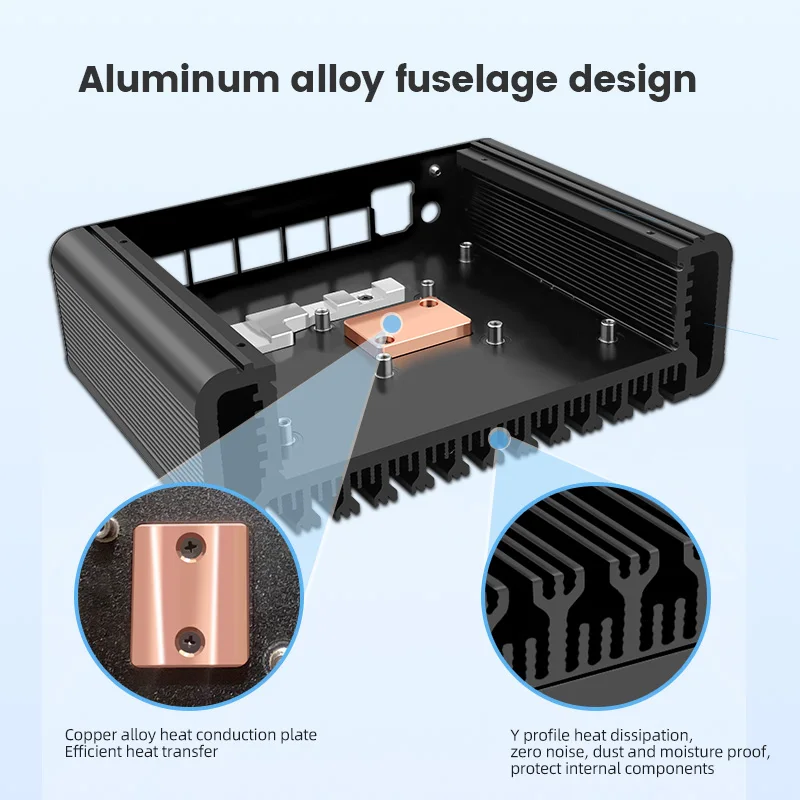 Aluminum alloy fuselage design

Copper alloy heat conduction plate
Efficient heat transfer

Y profile heat dissipation, zero noise, dust and moisture proof, protect internal components