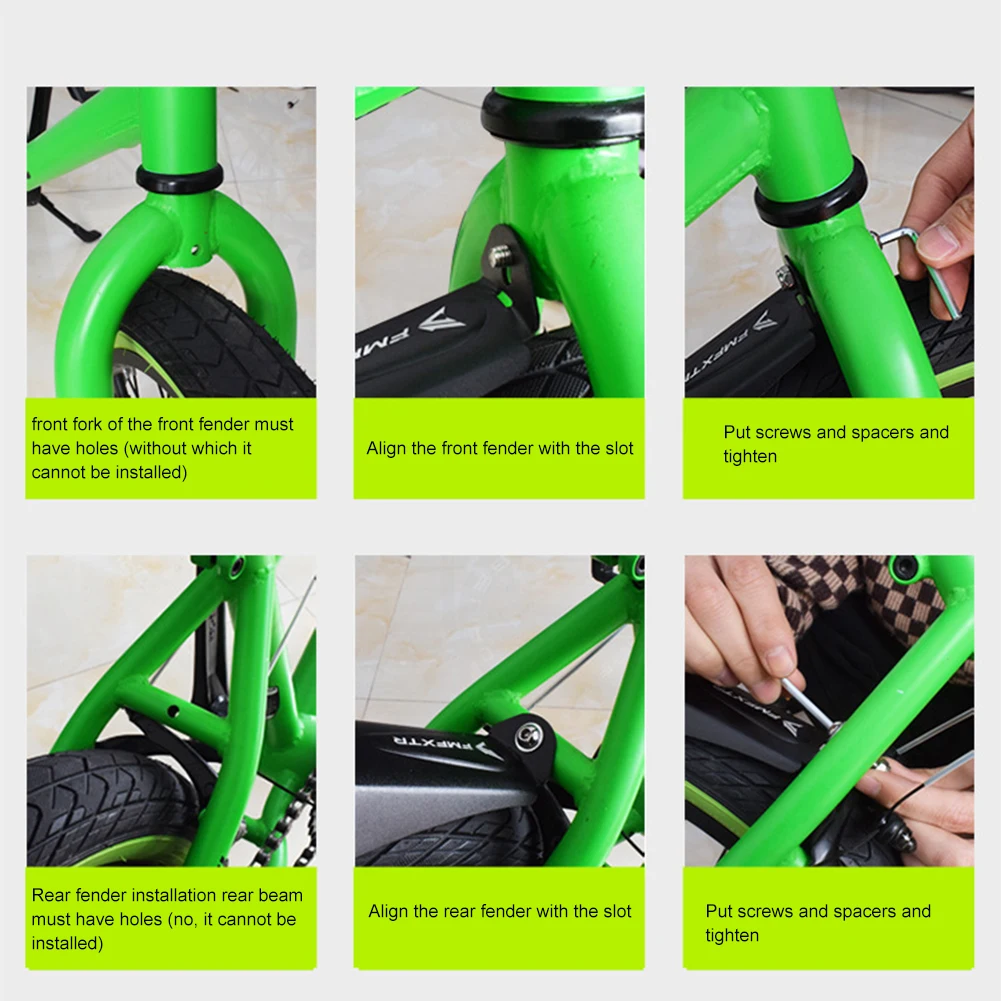 front fork of the front fender must have holes (without which it cannot be installed)

Align the front fender with the slot

Put screws and spacers and tighten

Rear fender installation rear beam must have holes (no, it cannot be installed)

Align the rear fender with the slot

Put screws and spacers and tighten