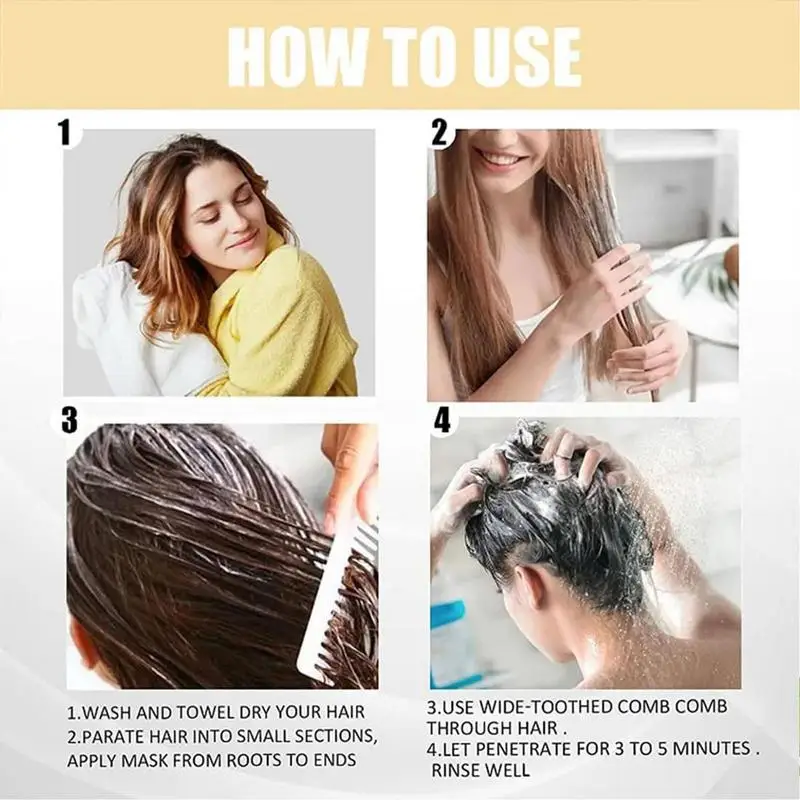 HOW TO USE

1

2

3

4

1.WASH AND TOWEL DRY YOUR HAIR
2.PARATE HAIR INTO SMALL SECTIONS, APPLY MASK FROM ROOTS TO ENDS

3.USE WIDE-TOOTHED COMB COMB THROUGH HAIR .
4.LET PENETRATE FOR 3 TO 5 MINUTES . RINSE WELL