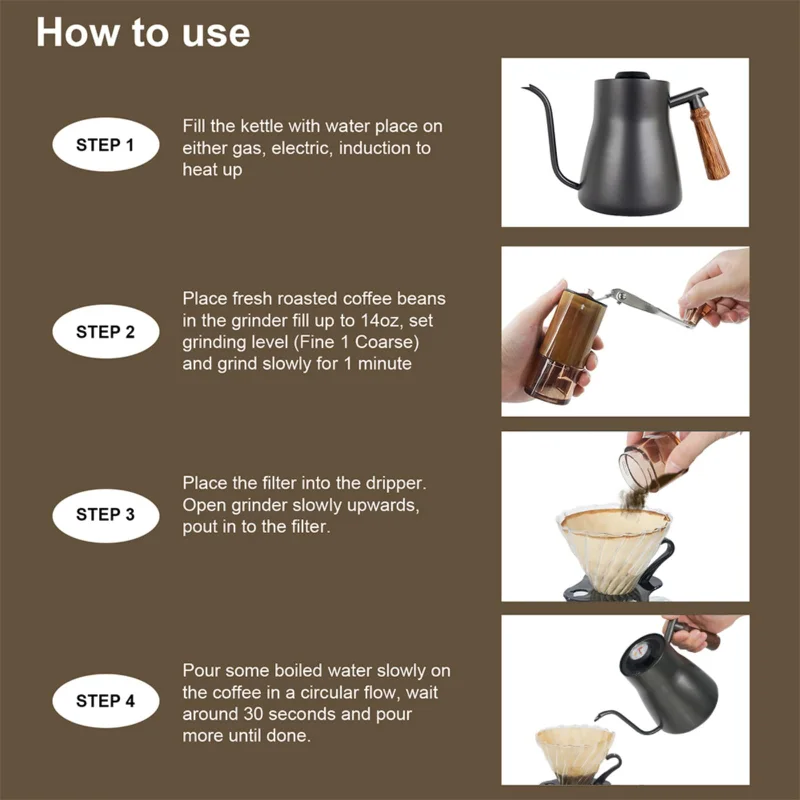 How to use

STEP 1

Fill the kettle with water place on either gas, electric, induction to heat up

STEP 2

Place fresh roasted coffee beans in the grinder fill up to 14oz, set grinding level (Fine 1 Coarse) and grind slowly for 1 minute

STEP 3

Place the filter into the dripper. Open grinder slowly upwards, pout in to the filter.

STEP 4

Pour some boiled water slowly on the coffee in a circular flow, wait around 30 seconds and pour more until done.