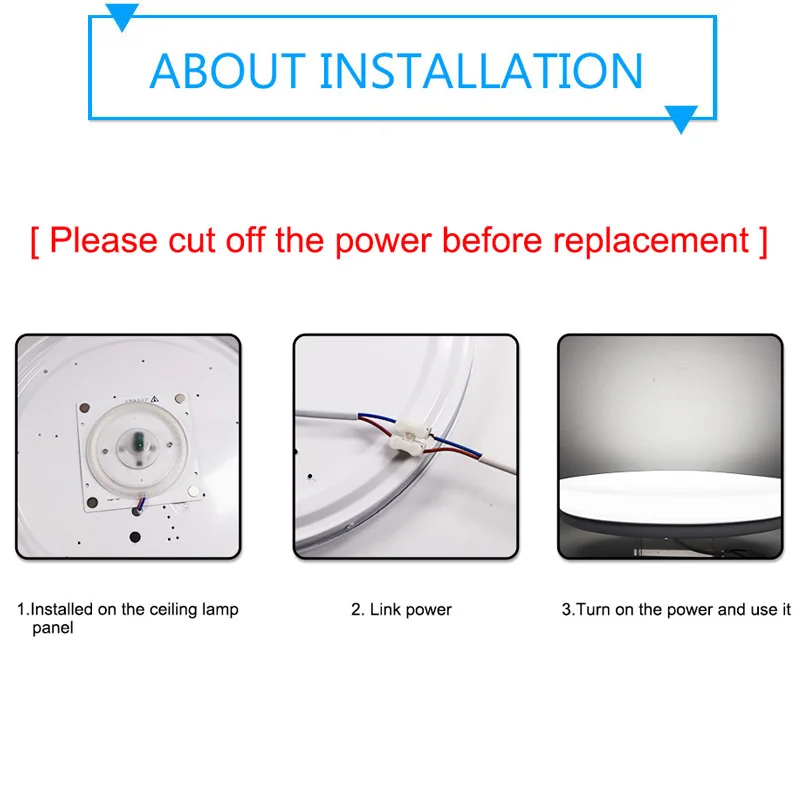 ABOUT INSTALLATION

[ Please cut off the power before replacement ]

1.Installed on the ceiling lamp panel

2. Link power

3.Turn on the power and use it