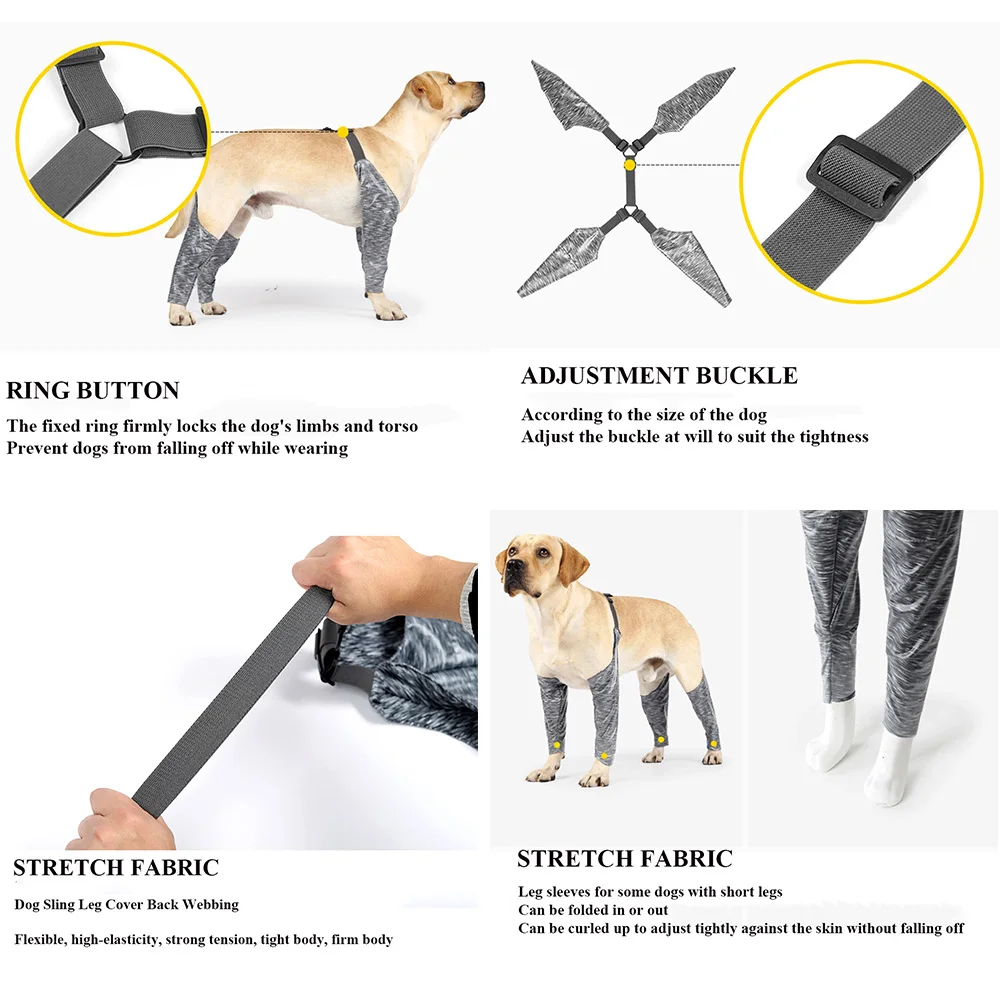 RING BUTTON

The fixed ring firmly locks the dog's limbs and torso
Prevent dogs from falling off while wearing

ADJUSTMENT BUCKLE

According to the size of the dog
Adjust the buckle at will to suit the tightness

STRETCH FABRIC

Dog Sling Leg Cover Back Webbing

Flexible, high-elasticity, strong tension, tight body, firm body

STRETCH FABRIC

Leg sleeves for some dogs with short legs
Can be folded in or out
Can be curled up to adjust tightly against the skin without falling off