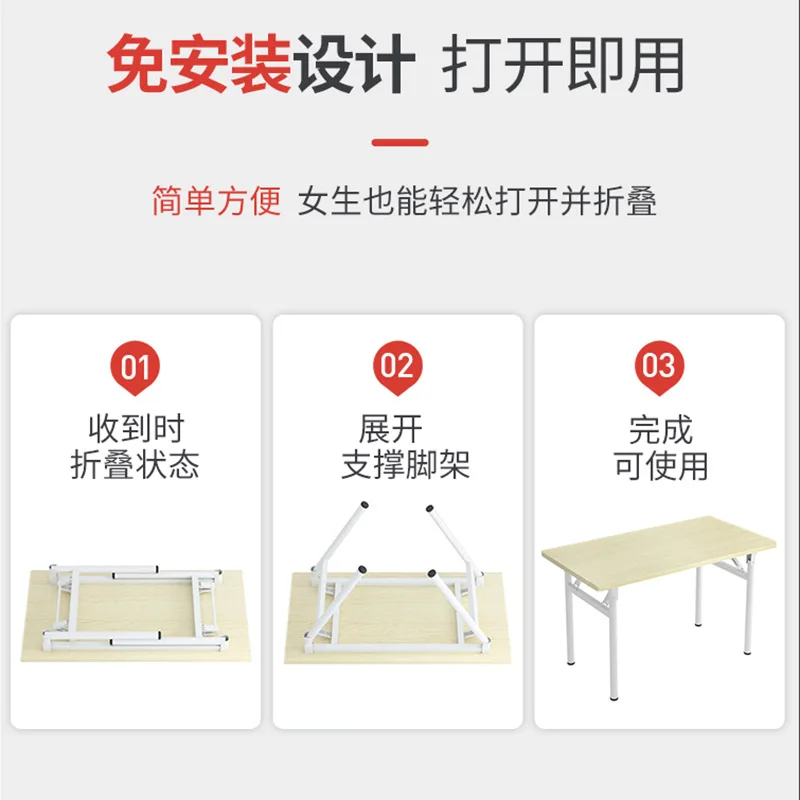 免安装设计 打开即用

简单方便 女生也能轻松打开并折叠

01
收到时
折叠状态

02
展开
支撑脚架

03
完成
可使用