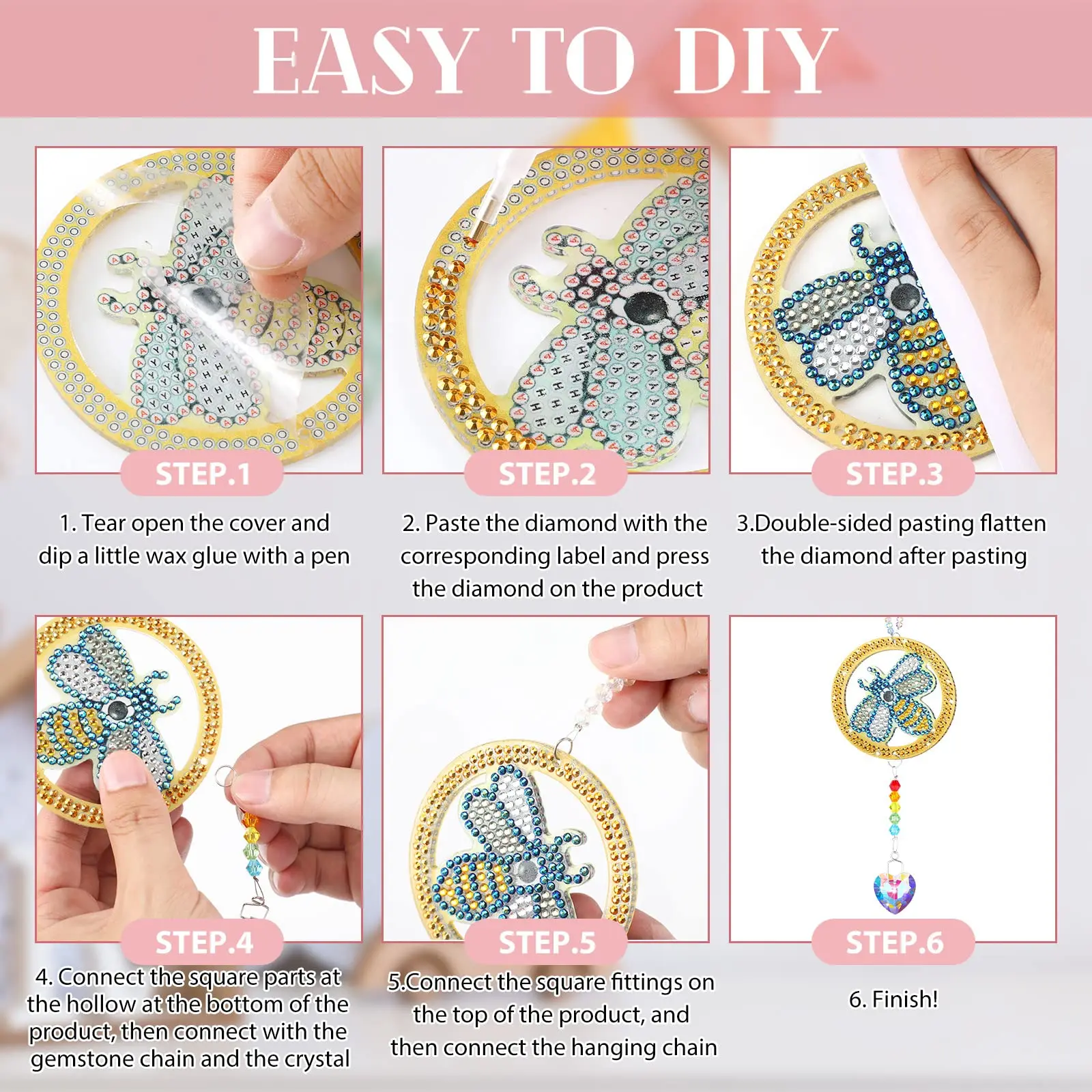 EASY TO DIY

STEP.1

1. Tear open the cover and dip a little wax glue with a pen

STEP.2

2. Paste the diamond with the corresponding label and press the diamond on the product

STEP.3

3.Double-sided pasting flatten the diamond after pasting

STEP.4

4. Connect the square parts at the hollow at the bottom of the product, then connect with the gemstone chain and the crystal

STEP.5

5.Connect the square fittings on the top of the product, and then connect the hanging chain

STEP.6

6. Finish!