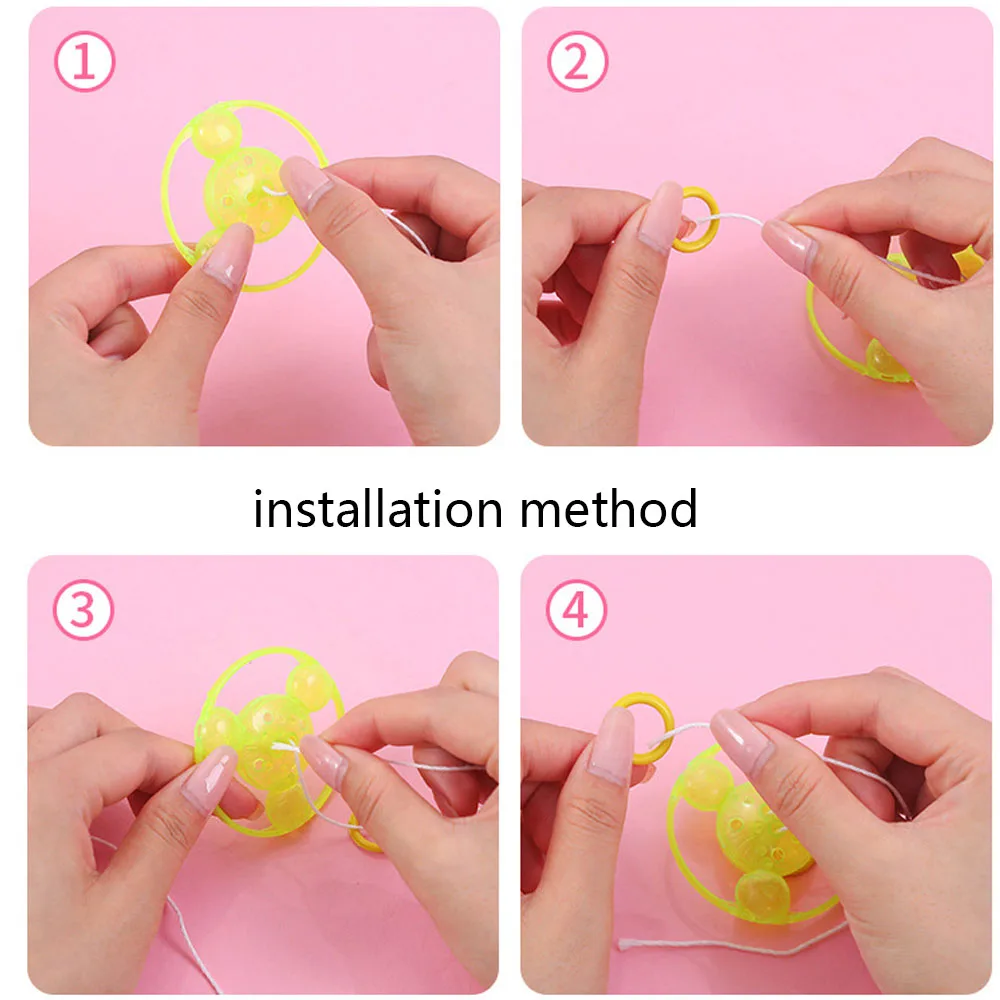 ①

②

installation method

③

④