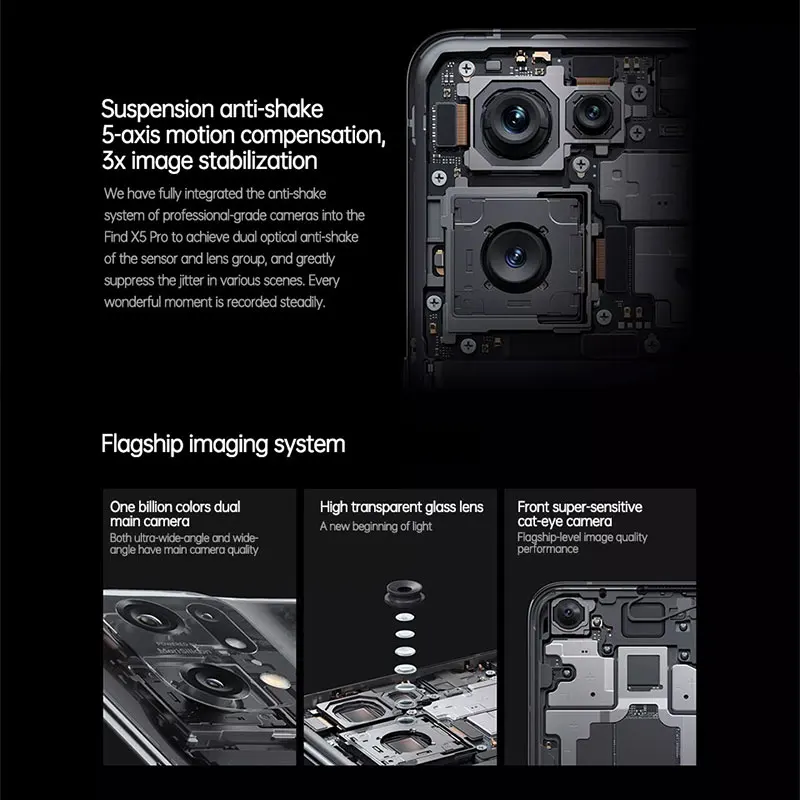 Suspension anti-shake
5-axis motion compensation,
3x image stabilization

We have fully integrated the anti-shake system of professional-grade cameras into the Find X5 Pro to achieve dual optical anti-shake of the sensor and lens group, and greatly suppress the jitter in various scenes. Every wonderful moment is recorded steadily.

Flagship imaging system

One billion colors dual main camera

Both ultra-wide-angle and wide-angle have main camera quality

High transparent glass lens

A new beginning of light

Front super-sensitive cat-eye camera

Flagship-level image quality performance