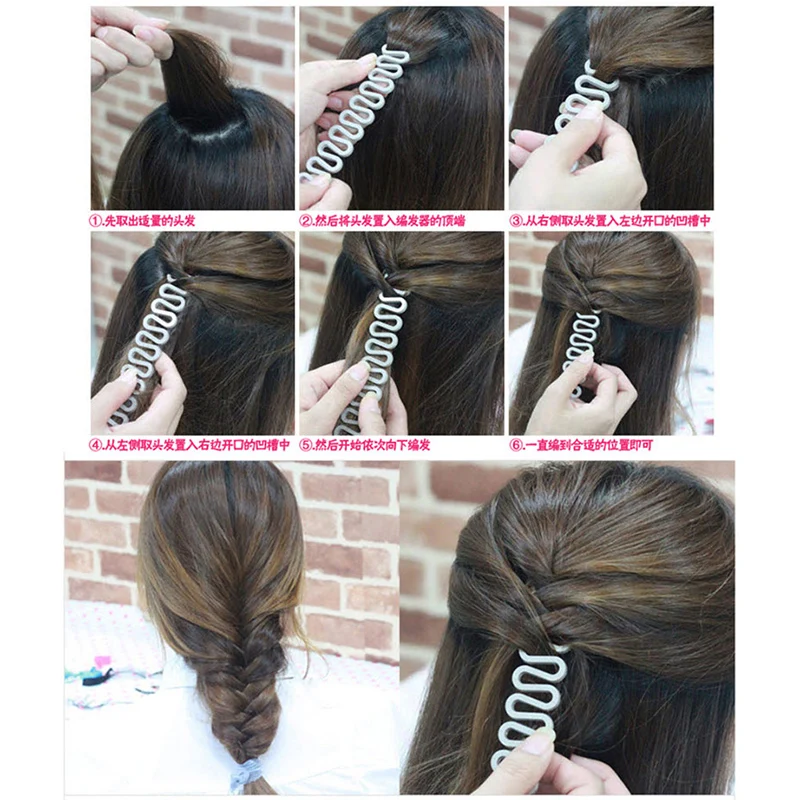 ①.先取出适量的头发

②.然后将头发置入编发器的顶端

③.从右侧取头发置入左边开口的凹槽中

④.从左侧取头发置入右边开口的凹槽中

⑤.然后开始依次向下编发

⑥.一直编到合适的位置即可