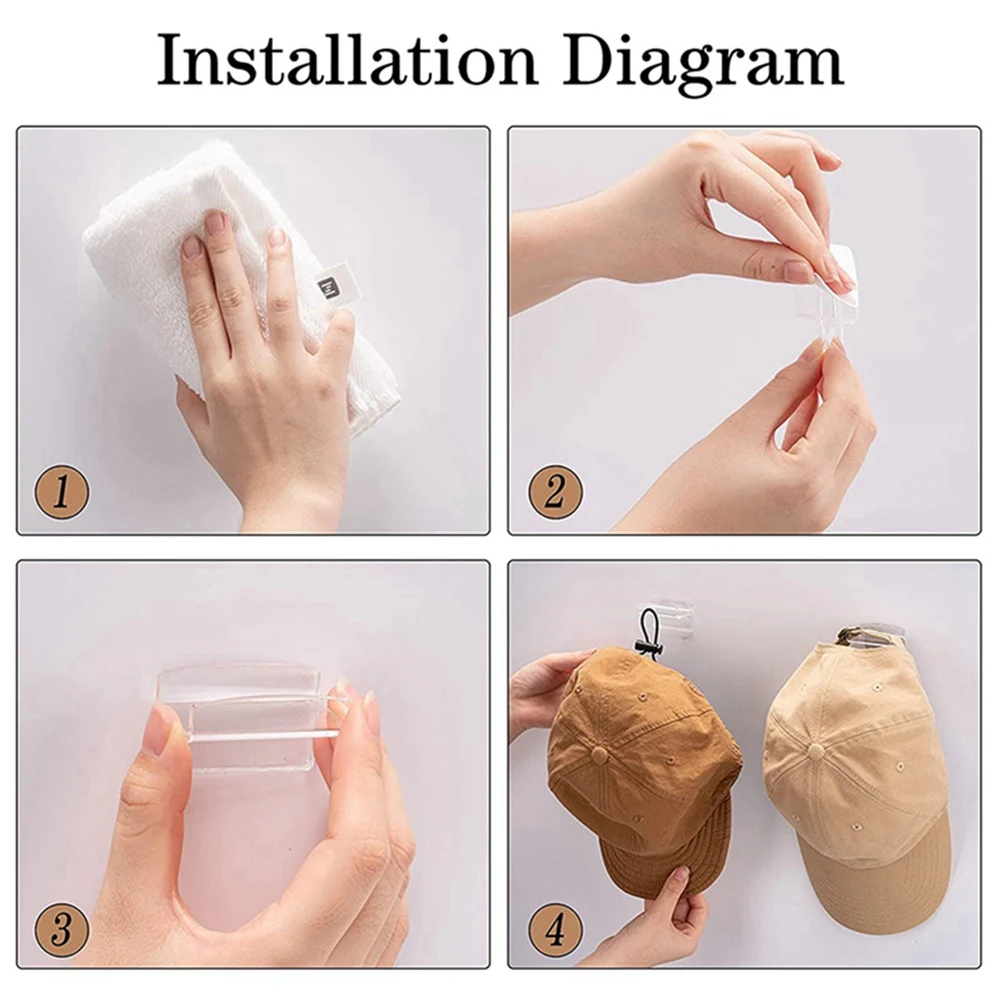 Installation Diagram

1

2

3

4