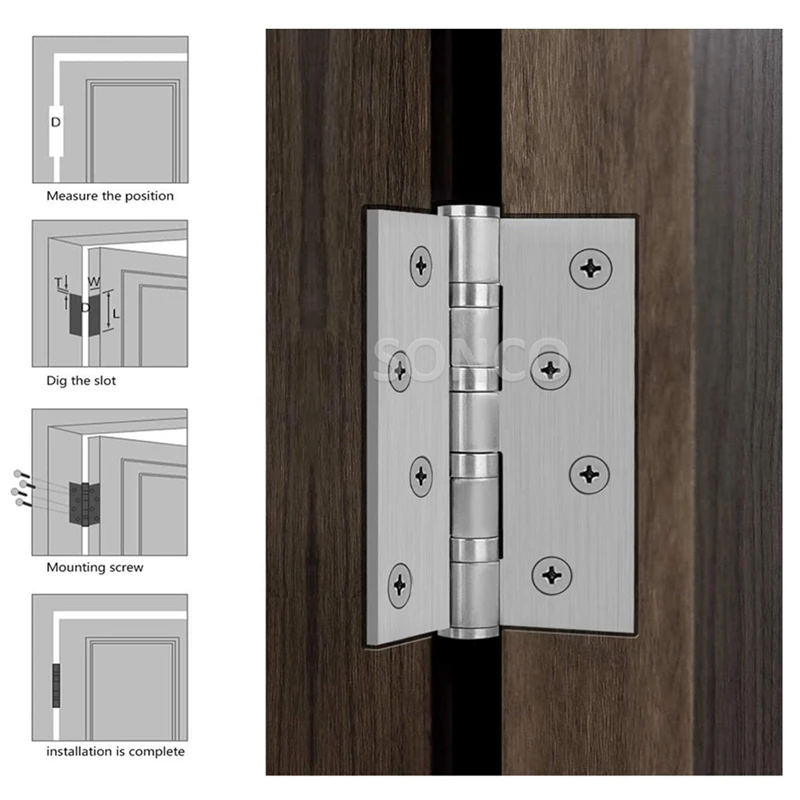 D

Measure the position

T W
D
L

Dig the slot

Mounting screw

installation is complete

SONCO