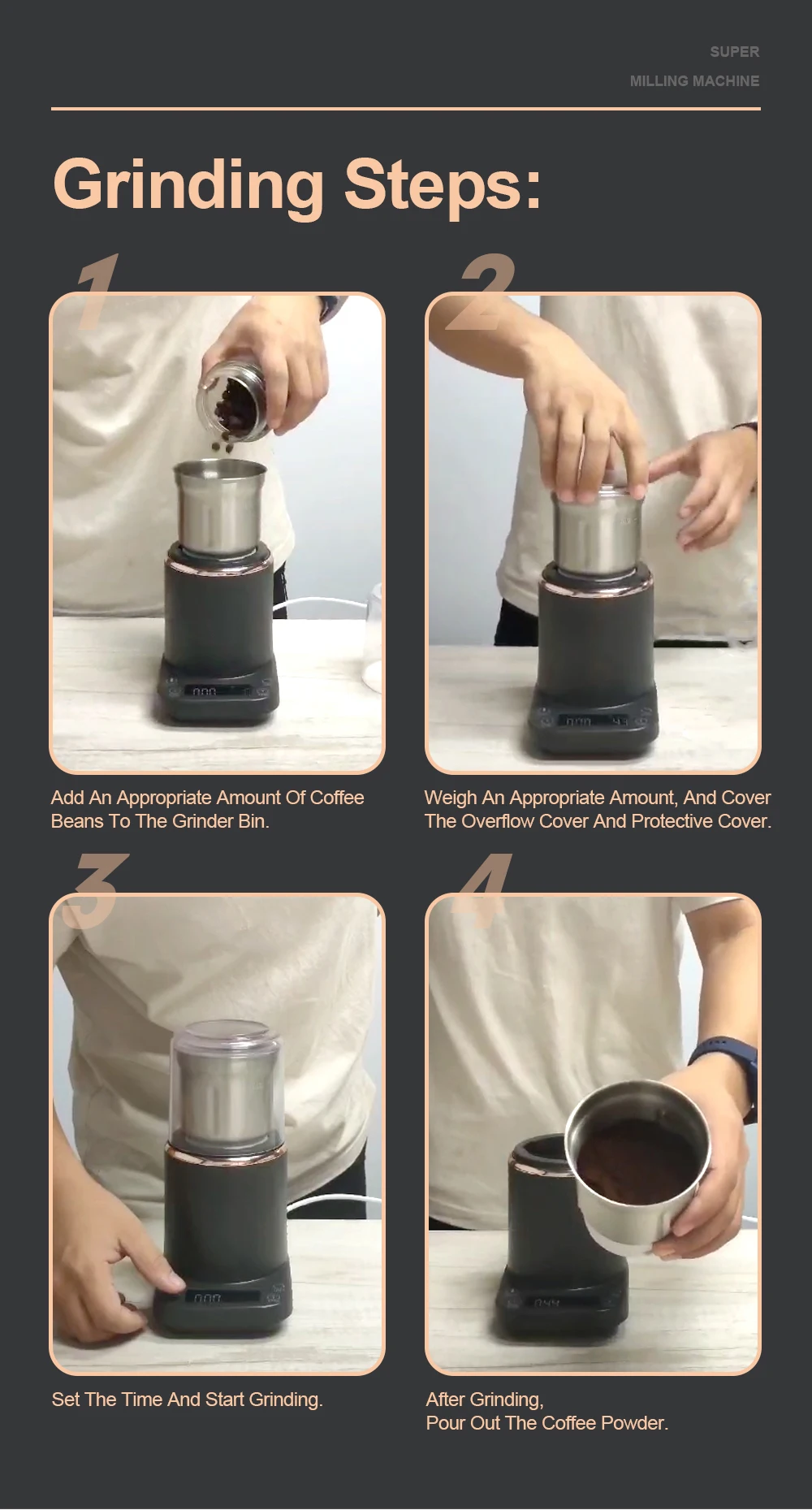 SUPER
MILLING MACHINE

Grinding Steps:

1

Add An Appropriate Amount Of Coffee Beans To The Grinder Bin.

2

Weigh An Appropriate Amount, And Cover The Overflow Cover And Protective Cover.

3

Set The Time And Start Grinding.

4

After Grinding,
Pour Out The Coffee Powder.