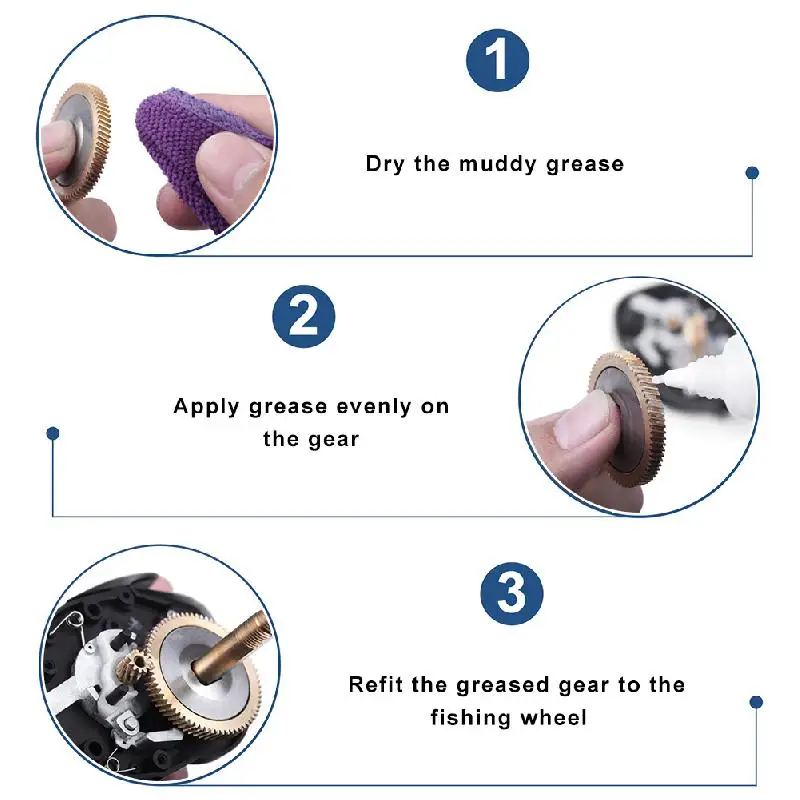 1

Dry the muddy grease

2

Apply grease evenly on the gear

3

Refit the greased gear to the fishing wheel