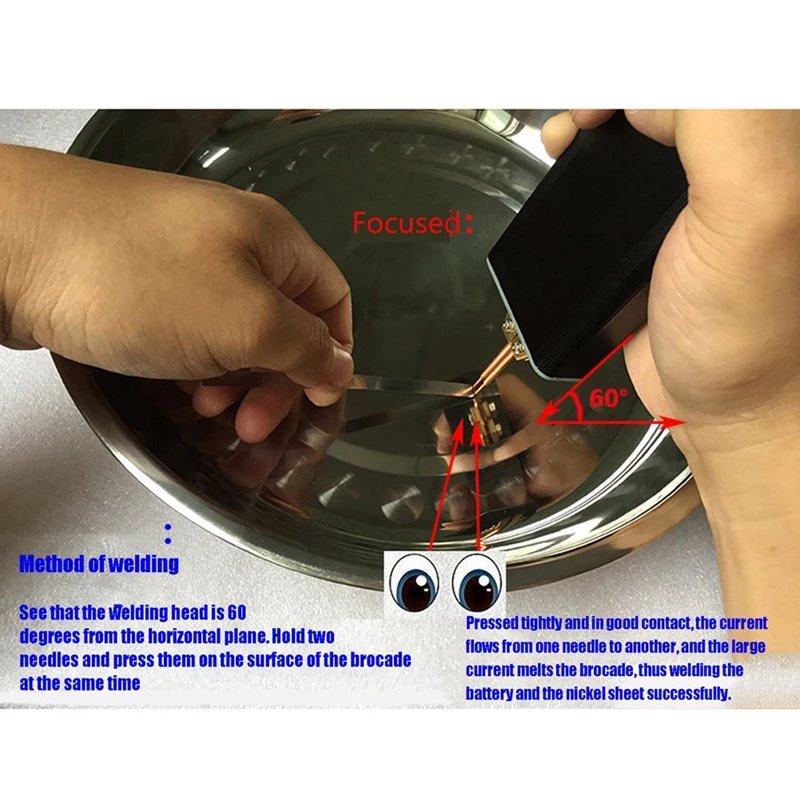 Focused:

60°

:
Method of welding

See that the Welding head is 60 degrees from the horizontal plane. Hold two needles and press them on the surface of the brocade at the same time

Pressed tightly and in good contact, the current flows from one needle to another, and the large current melts the brocade, thus welding the battery and the nickel sheet successfully.