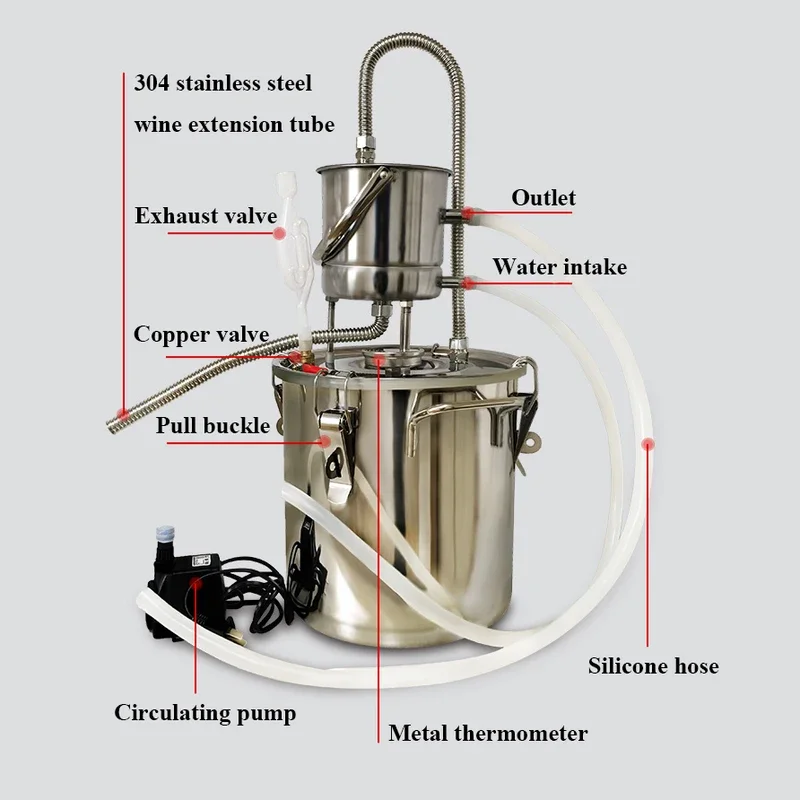 304 stainless steel wine extension tube

Exhaust valve

Copper valve

Pull buckle

Outlet

Water intake

Silicone hose

Circulating pump

Metal thermometer