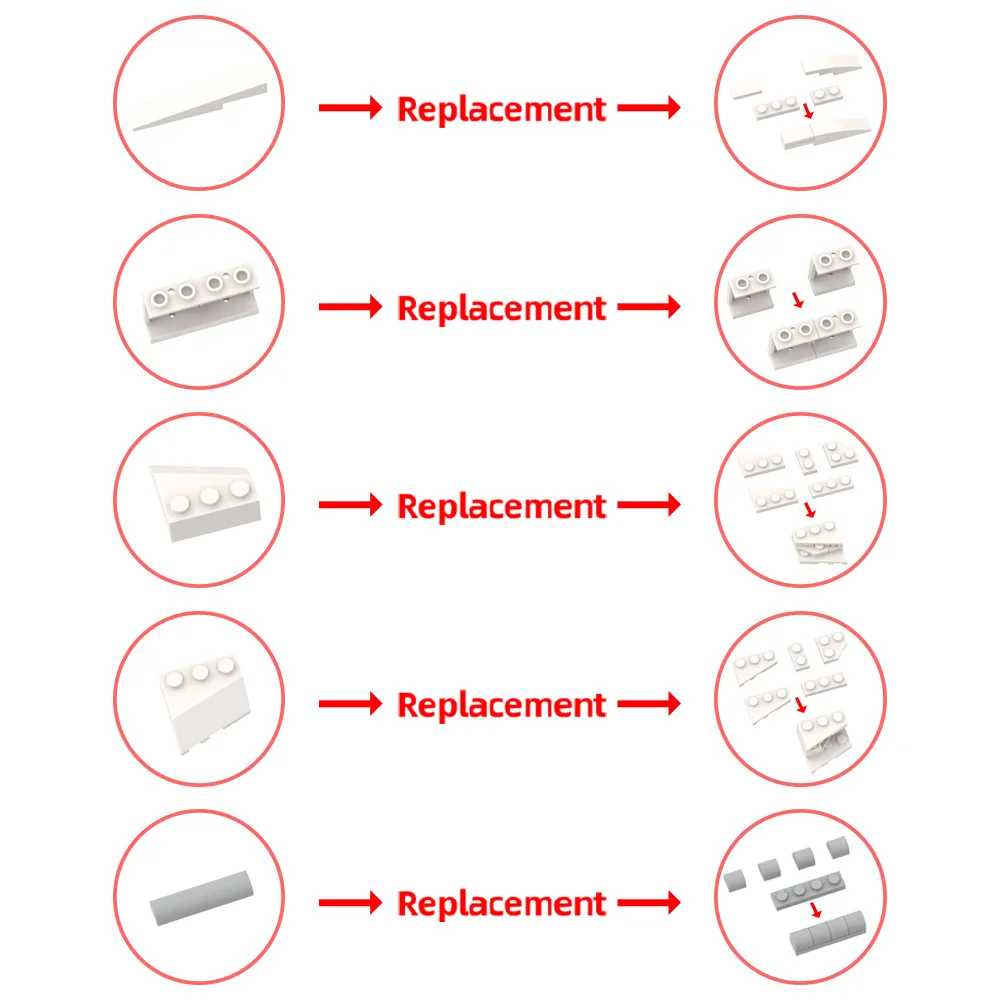 Replacement

Replacement

Replacement

Replacement

Replacement