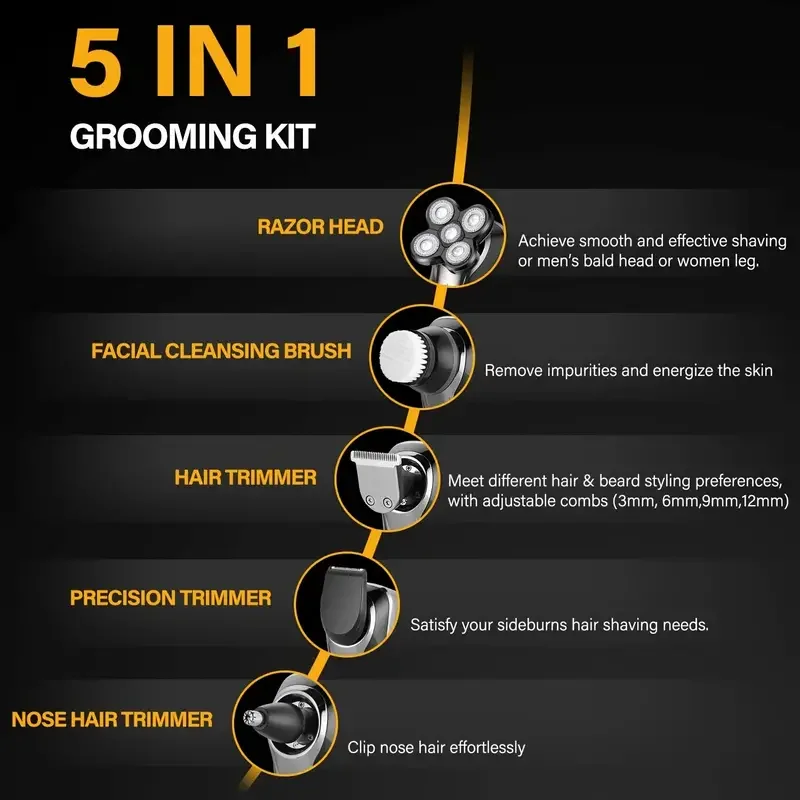 5 IN 1

GROOMING KIT

RAZOR HEAD

Achieve smooth and effective shaving or men's bald head or women leg.

FACIAL CLEANSING BRUSH

Remove impurities and energize the skin

HAIR TRIMMER

Meet different hair & beard styling preferences, with adjustable combs (3mm, 6mm,9mm,12mm)

PRECISION TRIMMER

Satisfy your sideburns hair shaving needs.

NOSE HAIR TRIMMER

Clip nose hair effortlessly