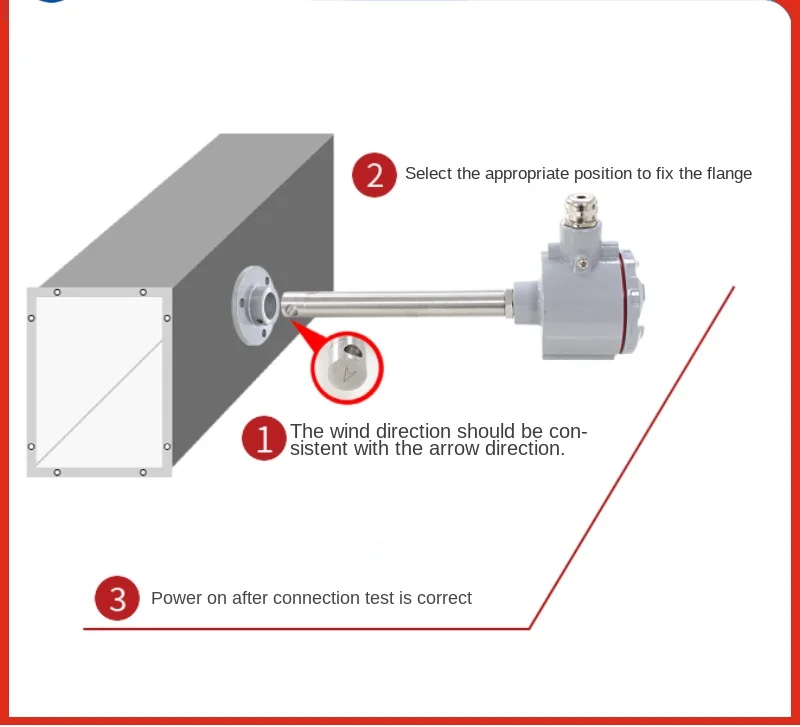 2 Select the appropriate position to fix the flange

1 The wind direction should be consistent with the arrow direction.

3 Power on after connection test is correct