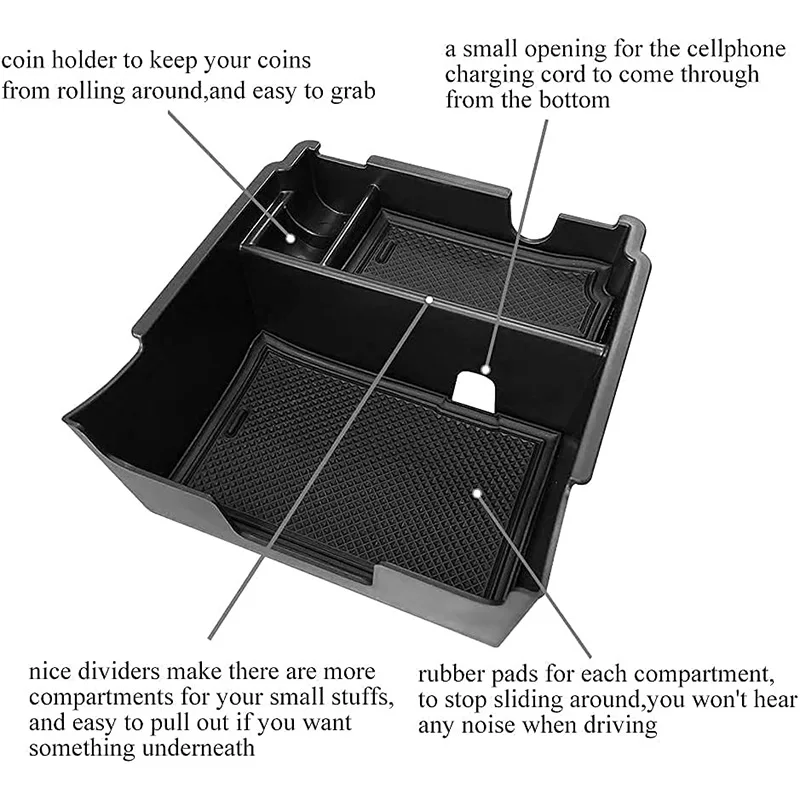 coin holder to keep your coins from rolling around,and easy to grab

a small opening for the cellphone charging cord to come through from the bottom

nice dividers make there are more compartments for your small stuffs, and easy to pull out if you want something underneath

rubber pads for each compartment, to stop sliding around,you won't hear any noise when driving